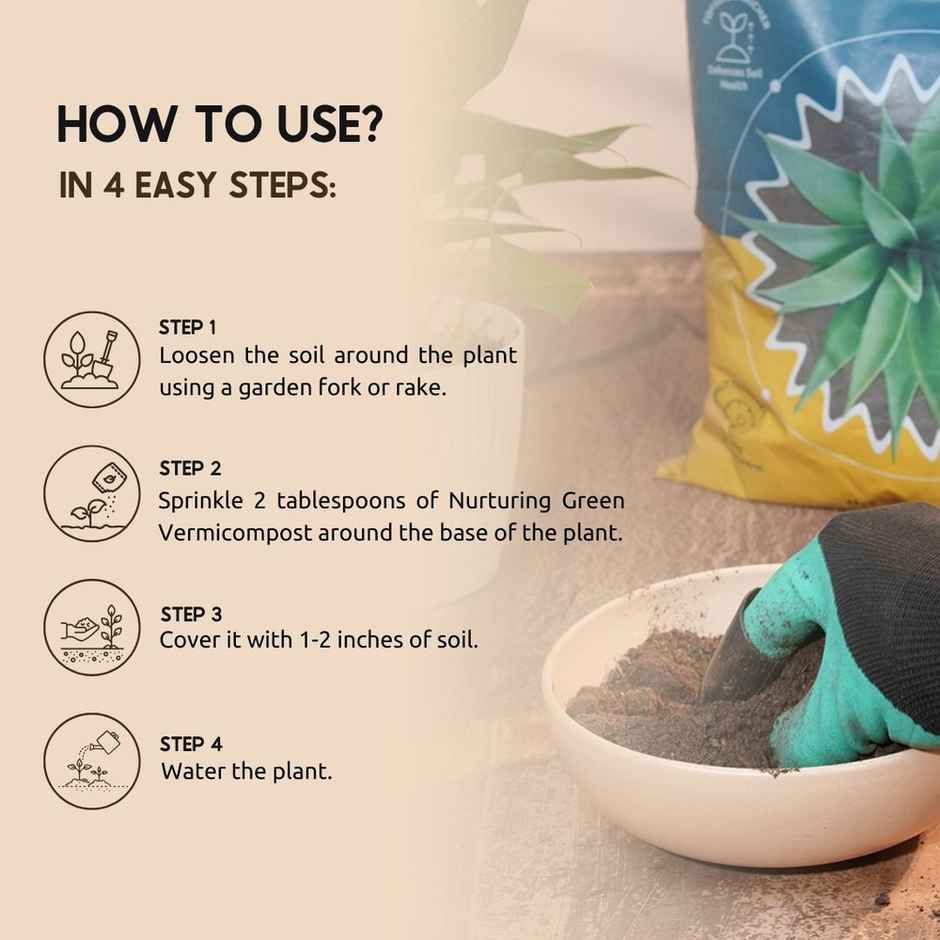 HOW TO USE?
IN 4 EASY STEPS:

STEP 1
Loosen the soil around the plant using a garden fork or rake.

STEP 2
Sprinkle 2 tablespoons of Nurturing Green Vermicompost around the base of the plant.

STEP 3
Cover it with 1-2 inches of soil.

STEP 4
Water the plant.

Enhances Soil Health