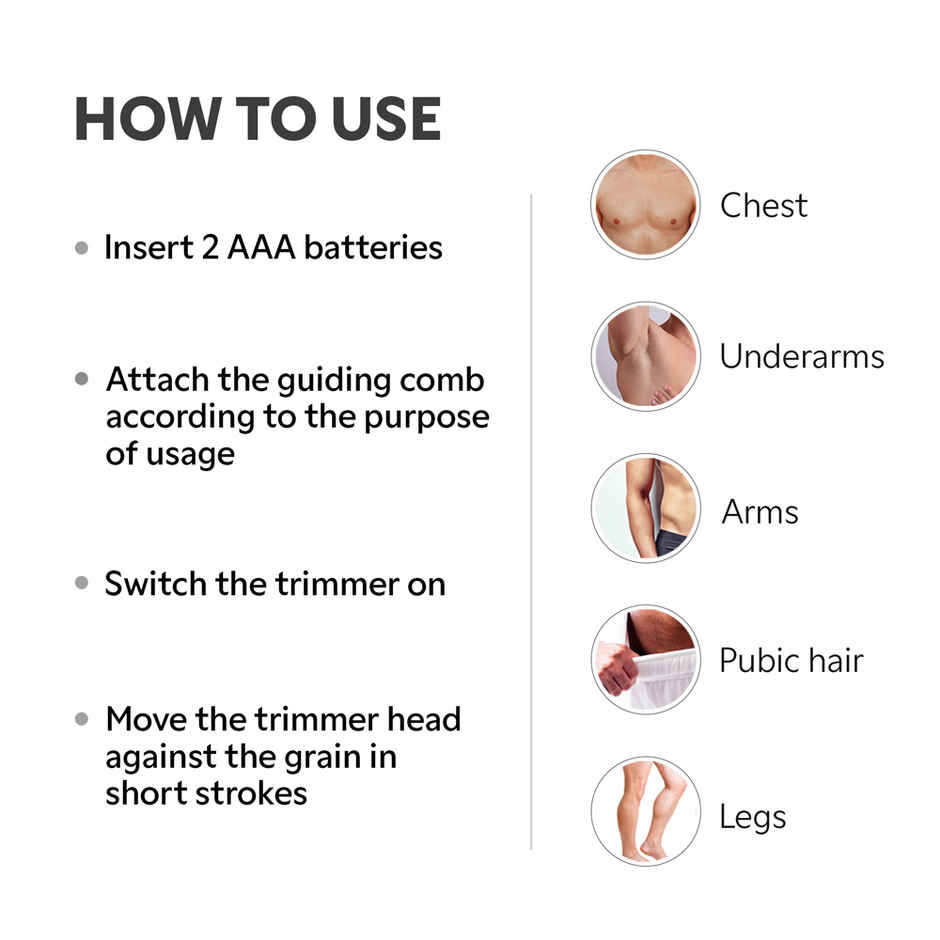 HOW TO USE

• Insert 2 AAA batteries

• Attach the guiding comb according to the purpose of usage

• Switch the trimmer on

• Move the trimmer head against the grain in short strokes

Chest

Underarms

Arms

Pubic hair

Legs