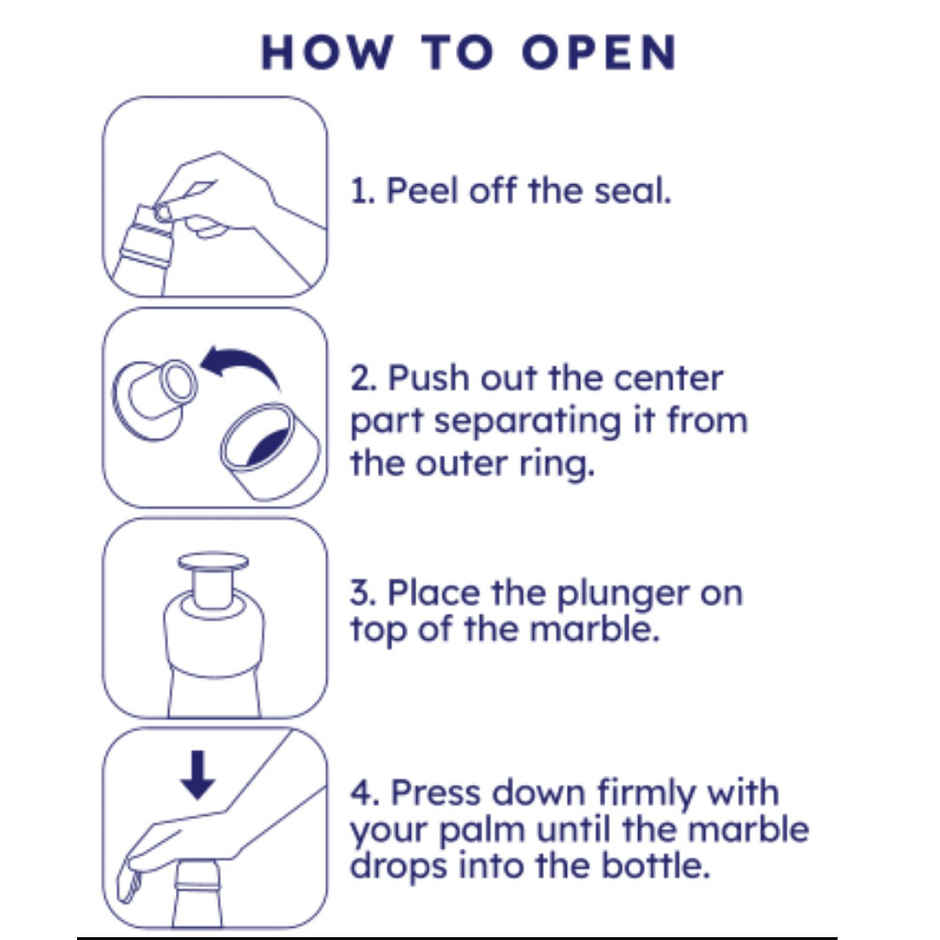 HOW TO OPEN

1. Peel off the seal.

2. Push out the center part separating it from the outer ring.

3. Place the plunger on top of the marble.

4. Press down firmly with your palm until the marble drops into the bottle.