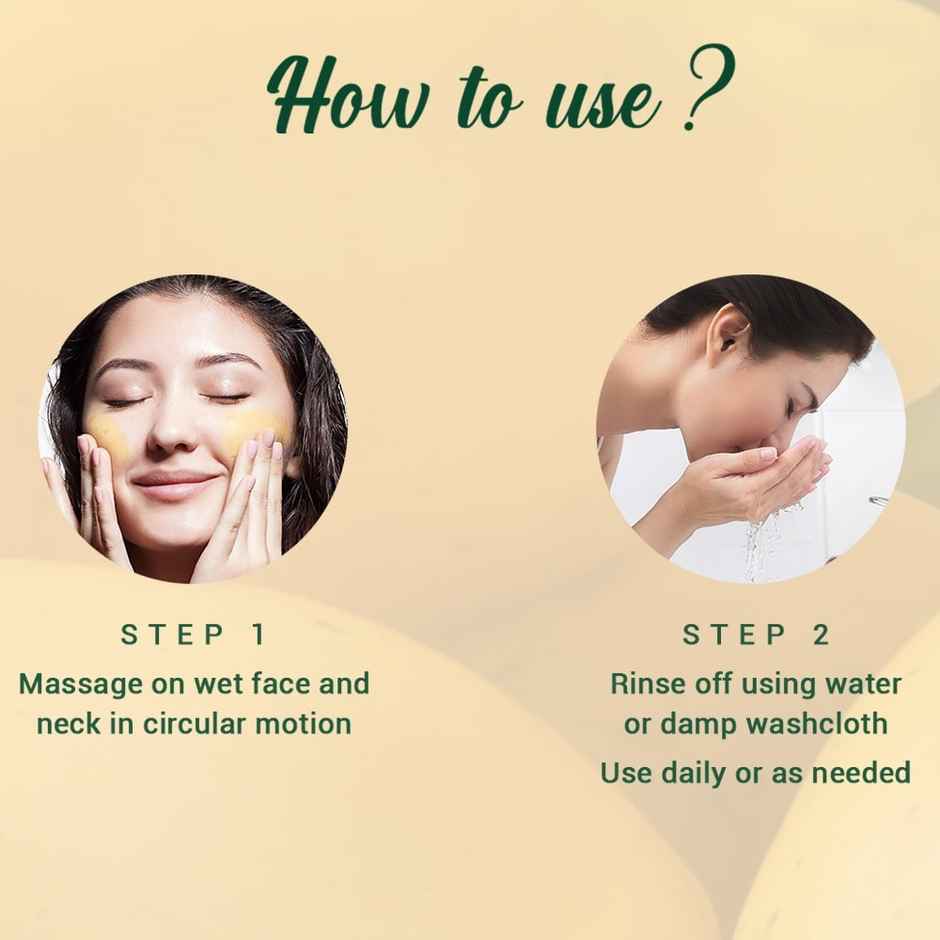 How to use ?

STEP 1
Massage on wet face and neck in circular motion

STEP 2
Rinse off using water or damp washcloth
Use daily or as needed