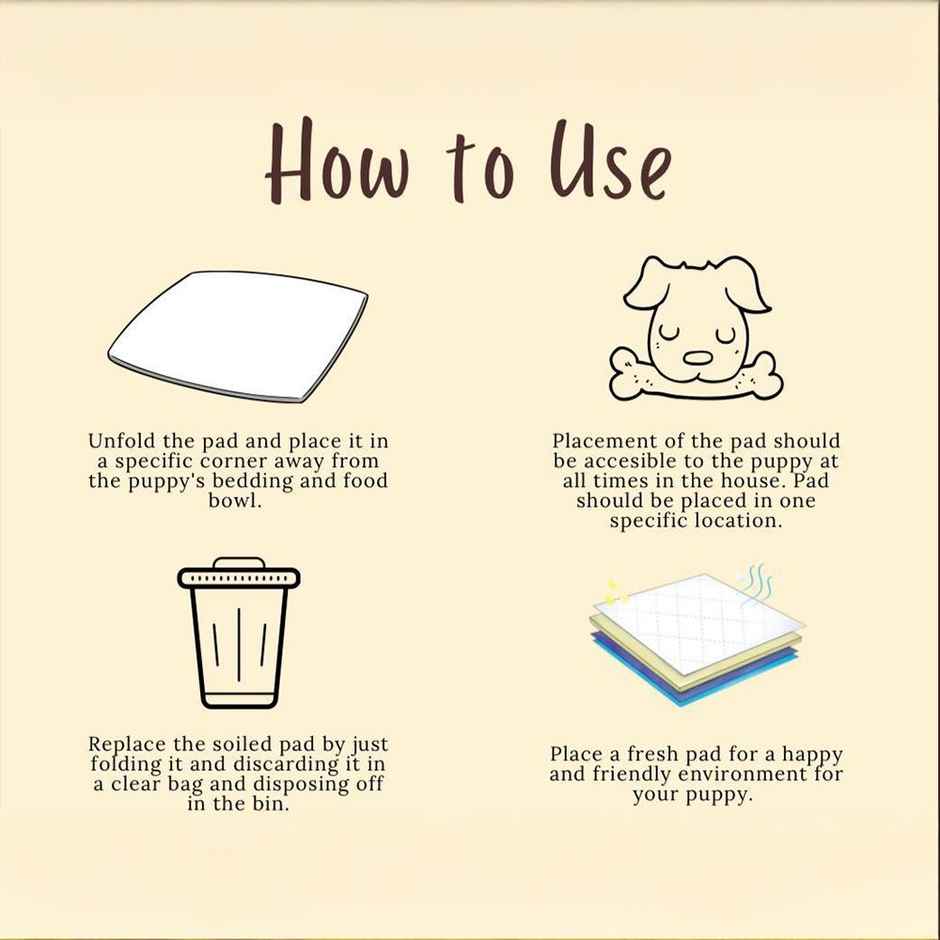 How to Use

Unfold the pad and place it in a specific corner away from the puppy's bedding and food bowl.

Placement of the pad should be accesible to the puppy at all times in the house. Pad should be placed in one specific location.

Replace the soiled pad by just folding it and discarding it in a clear bag and disposing off in the bin.

Place a fresh pad for a happy and friendly environment for your puppy.