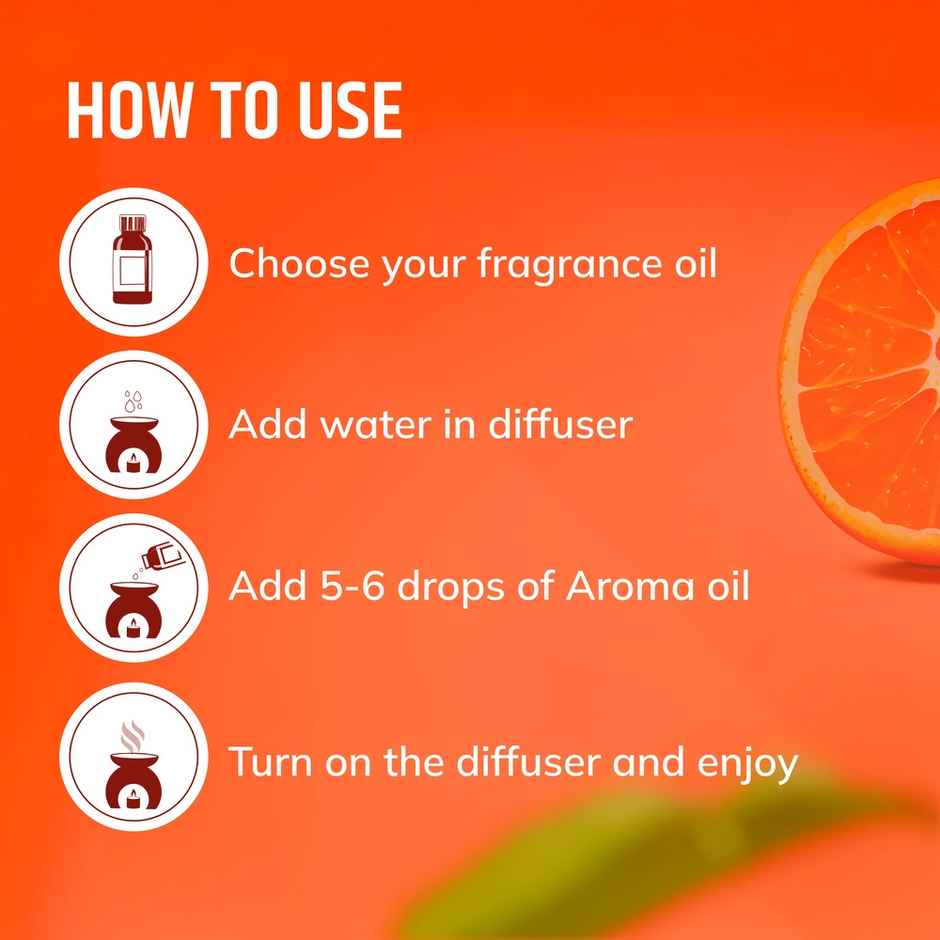 HOW TO USE

Choose your fragrance oil

Add water in diffuser

Add 5-6 drops of Aroma oil

Turn on the diffuser and enjoy