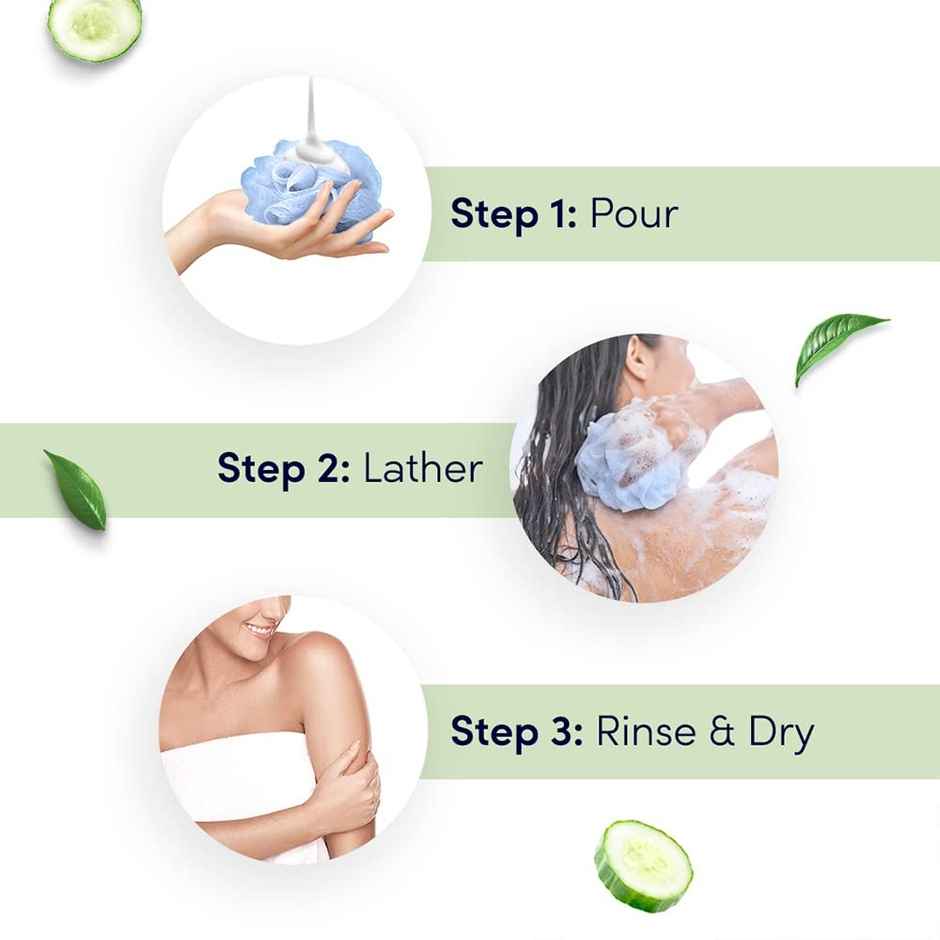 Step 1: Pour

Step 2: Lather

Step 3: Rinse & Dry