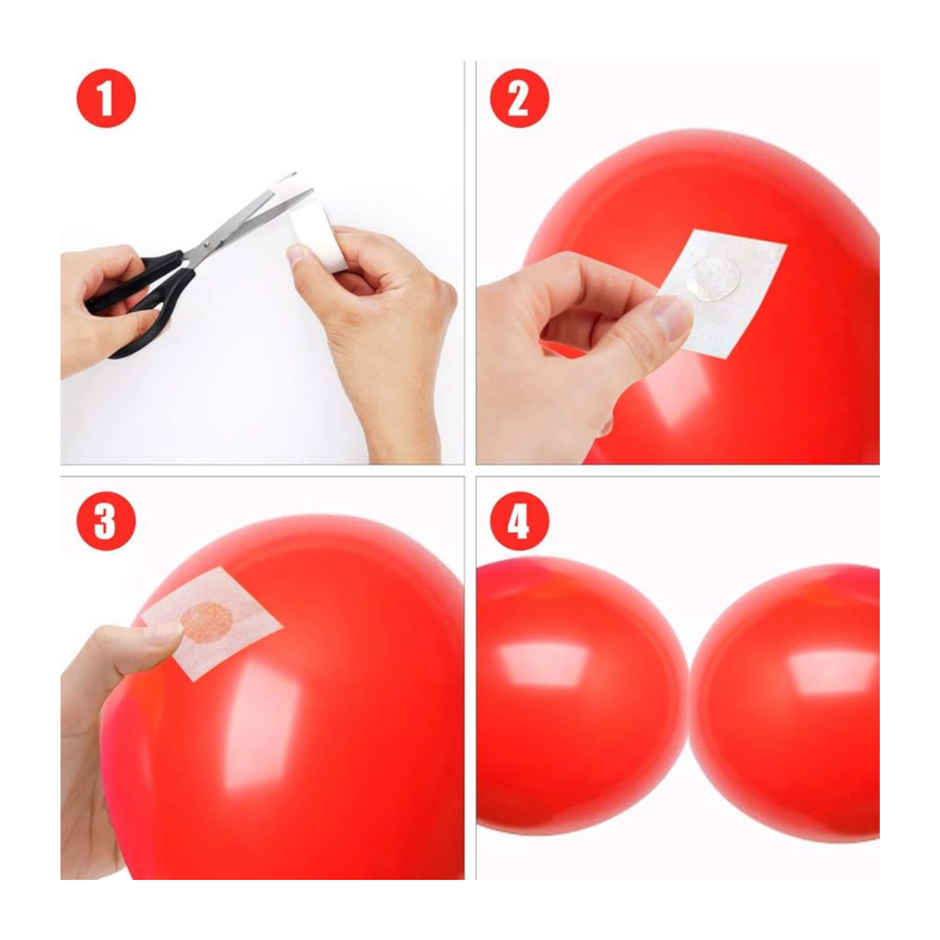 1

2

3

4