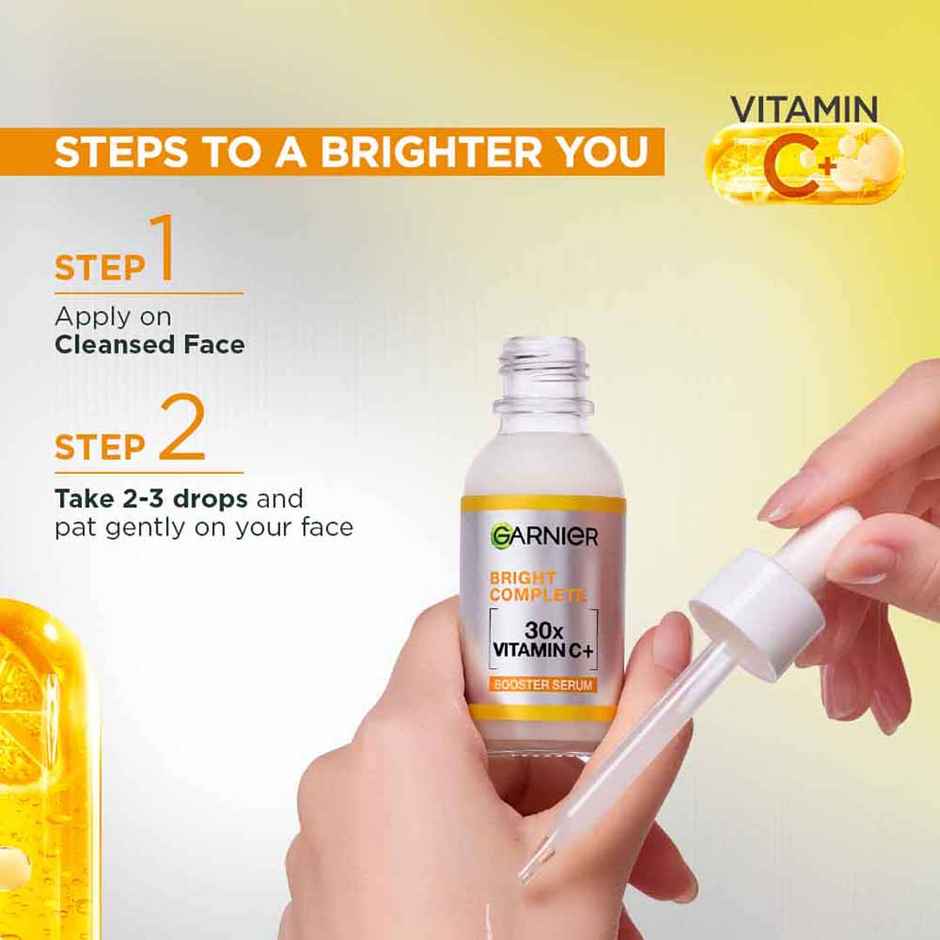 STEPS TO A BRIGHTER YOU

VITAMIN C+

STEP 1
Apply on Cleansed Face

STEP 2
Take 2-3 drops and pat gently on your face

GARNIER
BRIGHT COMPLETE
30x VITAMIN C+
BOOSTER SERUM