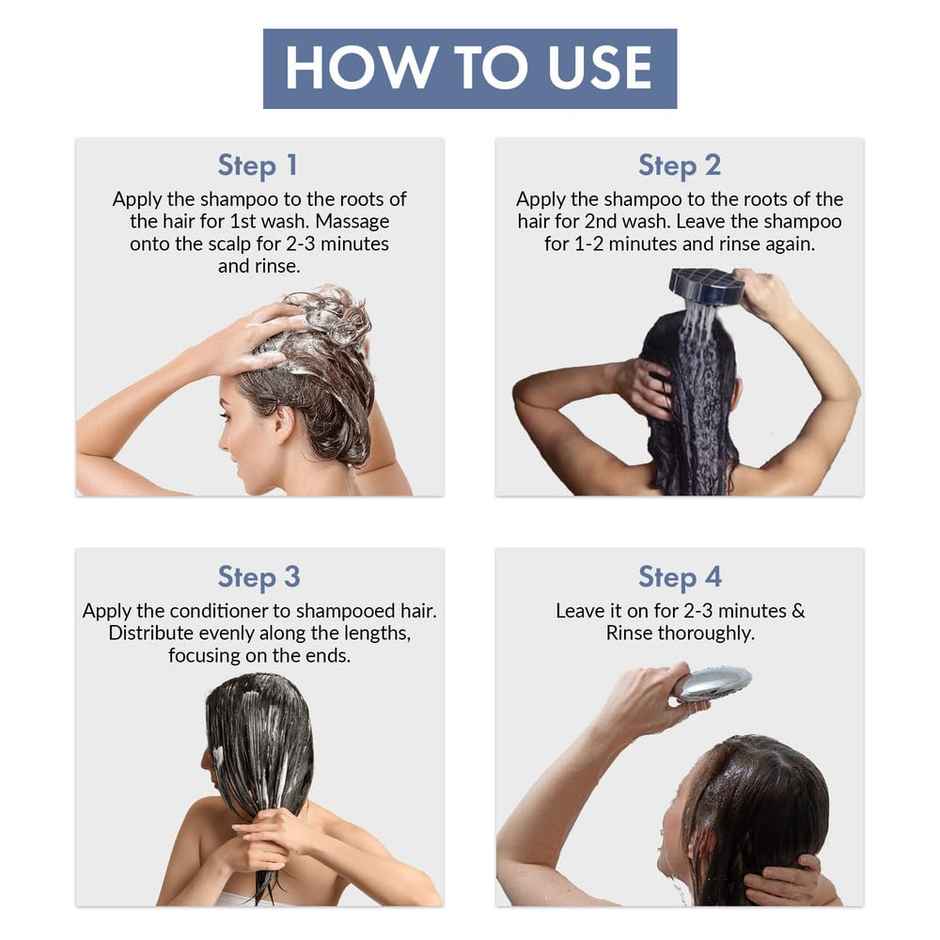 HOW TO USE

Step 1
Apply the shampoo to the roots of the hair for 1st wash. Massage onto the scalp for 2-3 minutes and rinse.

Step 2
Apply the shampoo to the roots of the hair for 2nd wash. Leave the shampoo for 1-2 minutes and rinse again.

Step 3
Apply the conditioner to shampooed hair. Distribute evenly along the lengths, focusing on the ends.

Step 4
Leave it on for 2-3 minutes & Rinse thoroughly.