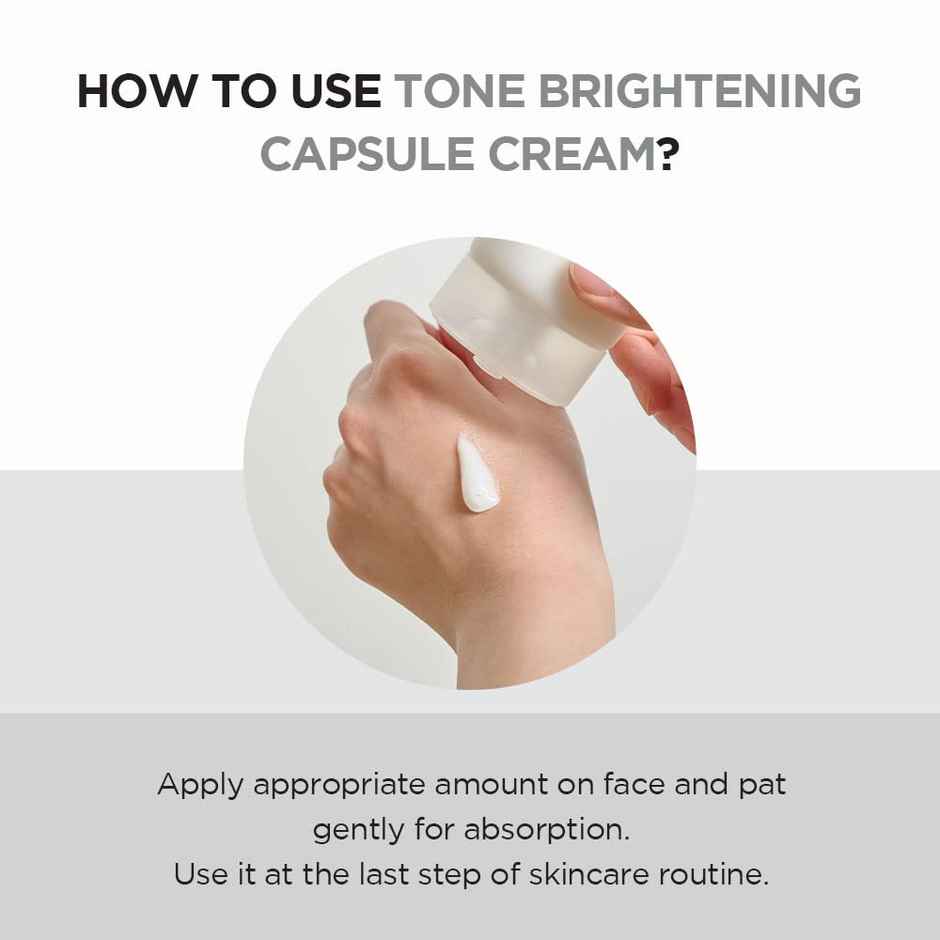 HOW TO USE TONE BRIGHTENING CAPSULE CREAM?

Apply appropriate amount on face and pat gently for absorption.
Use it at the last step of skincare routine.