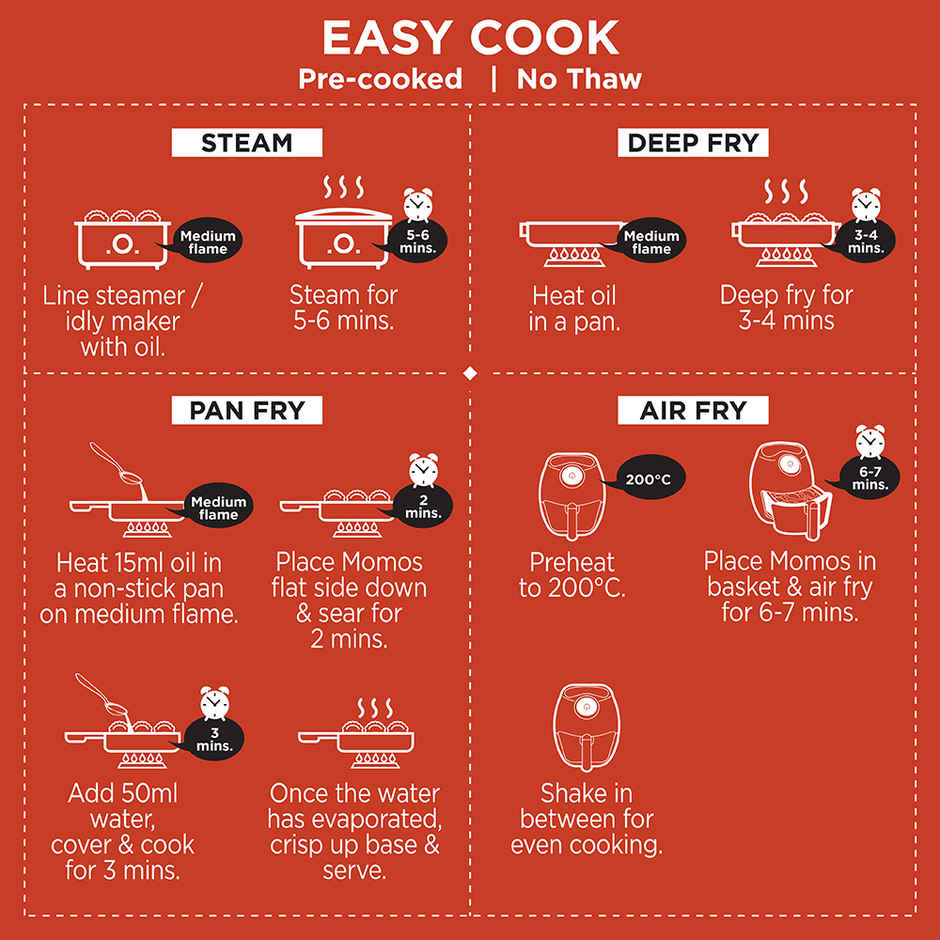 EASY COOK
Pre-cooked | No Thaw

STEAM

Medium flame

Line steamer / idly maker with oil.

5-6 mins.

Steam for 5-6 mins.

DEEP FRY

Medium flame

Heat oil in a pan.

3-4 mins.

Deep fry for 3-4 mins

PAN FRY

Medium flame

Heat 15ml oil in a non-stick pan on medium flame.

2 mins.

Place Momos flat side down & sear for 2 mins.

3 mins.

Add 50ml water, cover & cook for 3 mins.

Once the water has evaporated, crisp up base & serve.

AIR FRY

200°C

Preheat to 200°C.

6-7 mins.

Place Momos in basket & air fry for 6-7 mins.

Shake in between for even cooking.