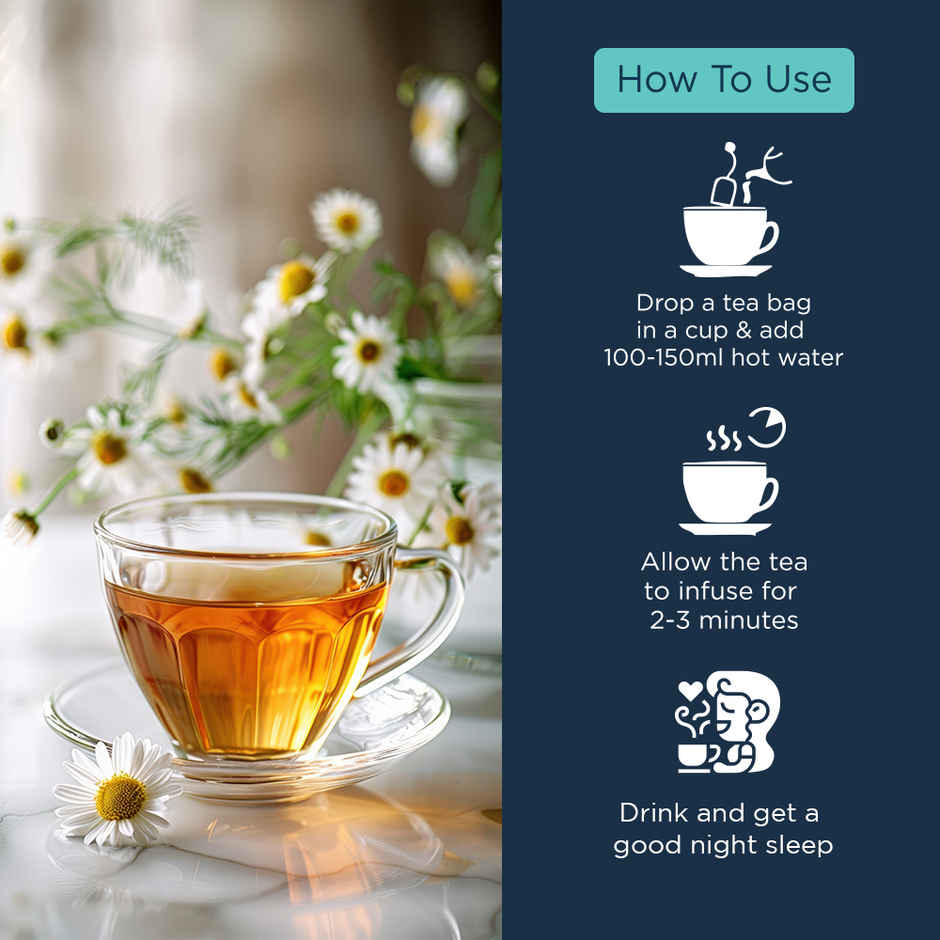 How To Use

Drop a tea bag in a cup & add 100-150ml hot water

Allow the tea to infuse for 2-3 minutes

Drink and get a good night sleep