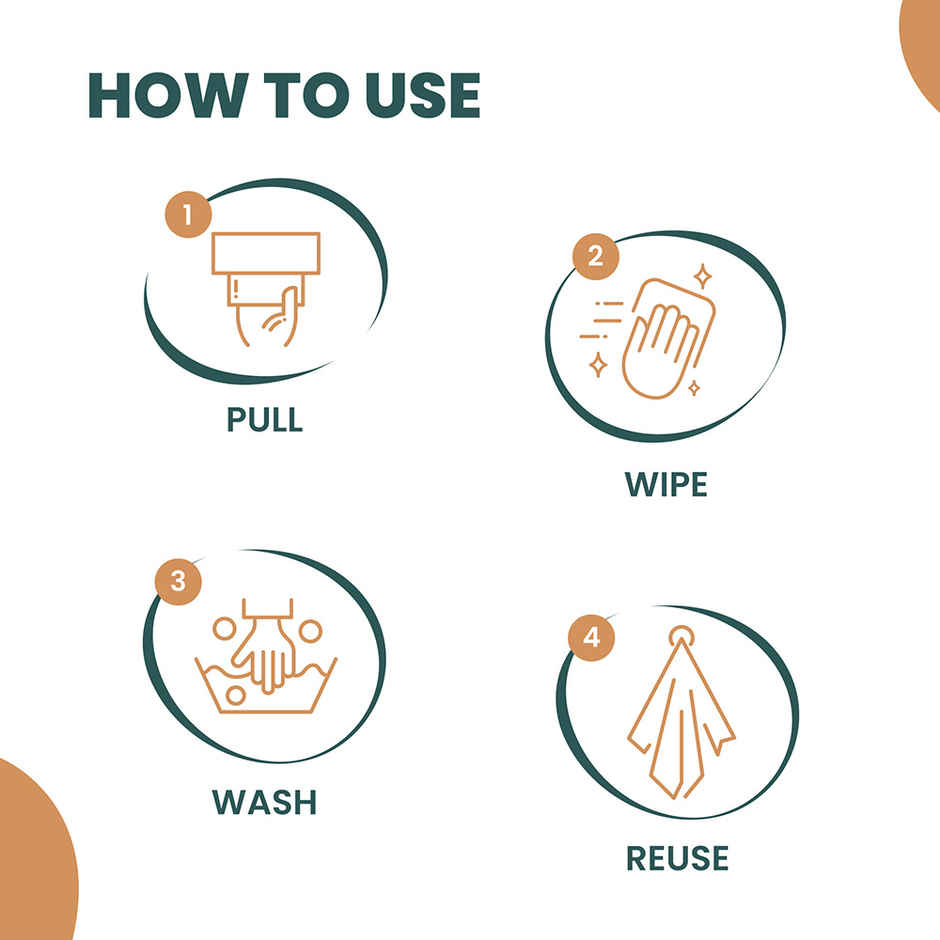 HOW TO USE

1

PULL

2

WIPE

3

WASH

4

REUSE