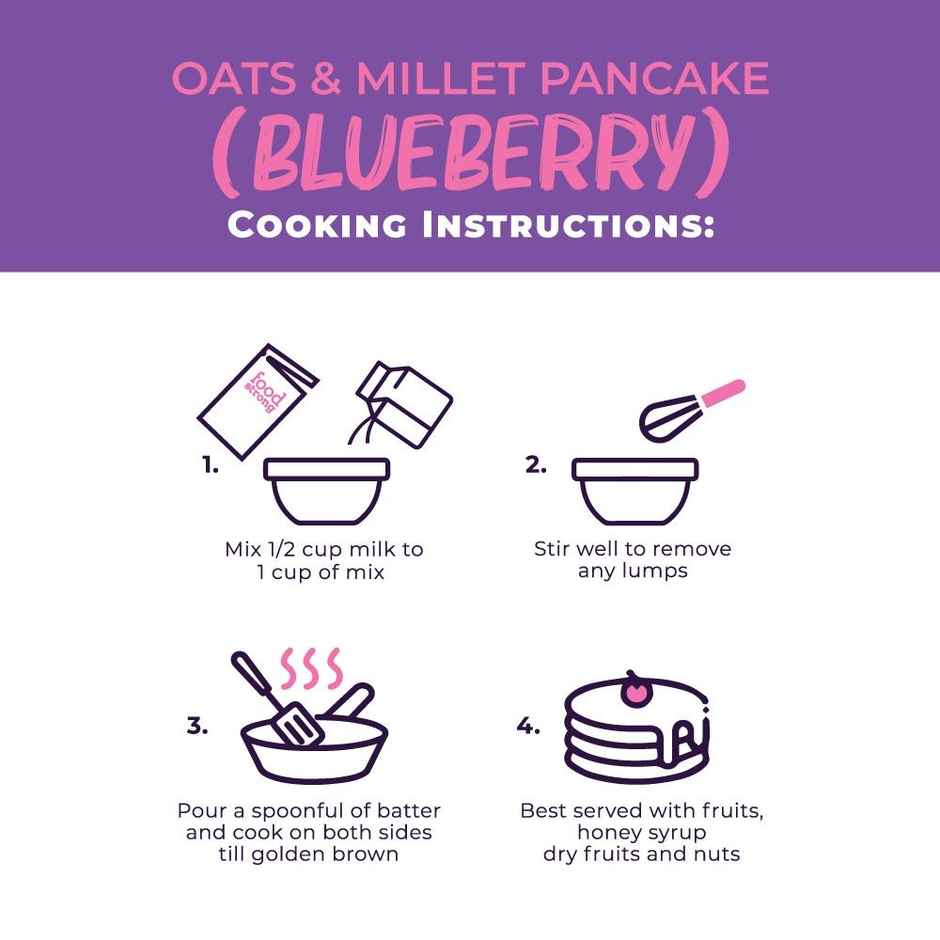 OATS & MILLET PANCAKE
(BLUEBERRY)
COOKING INSTRUCTIONS:

food strong

1.
Mix 1/2 cup milk to 1 cup of mix

2.
Stir well to remove any lumps

3.
Pour a spoonful of batter and cook on both sides till golden brown

4.
Best served with fruits, honey syrup dry fruits and nuts