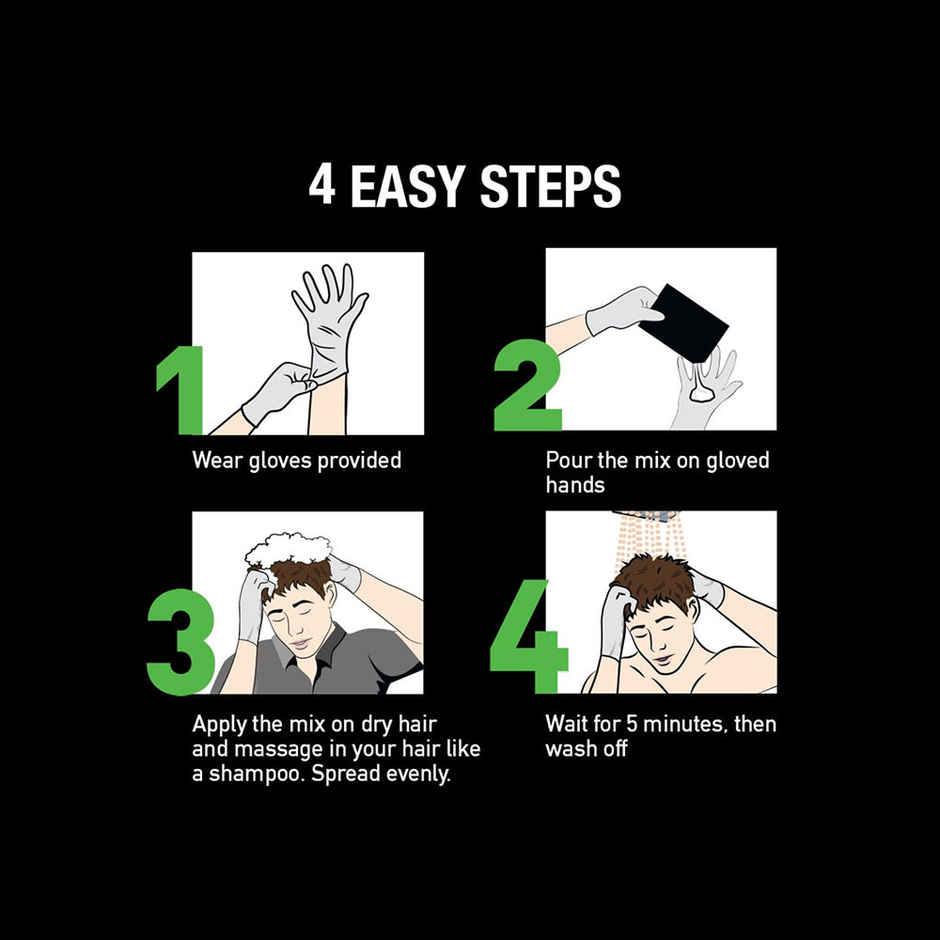 4 EASY STEPS

1

Wear gloves provided

2

Pour the mix on gloved hands

3

Apply the mix on dry hair and massage in your hair like a shampoo. Spread evenly.

4

Wait for 5 minutes, then wash off