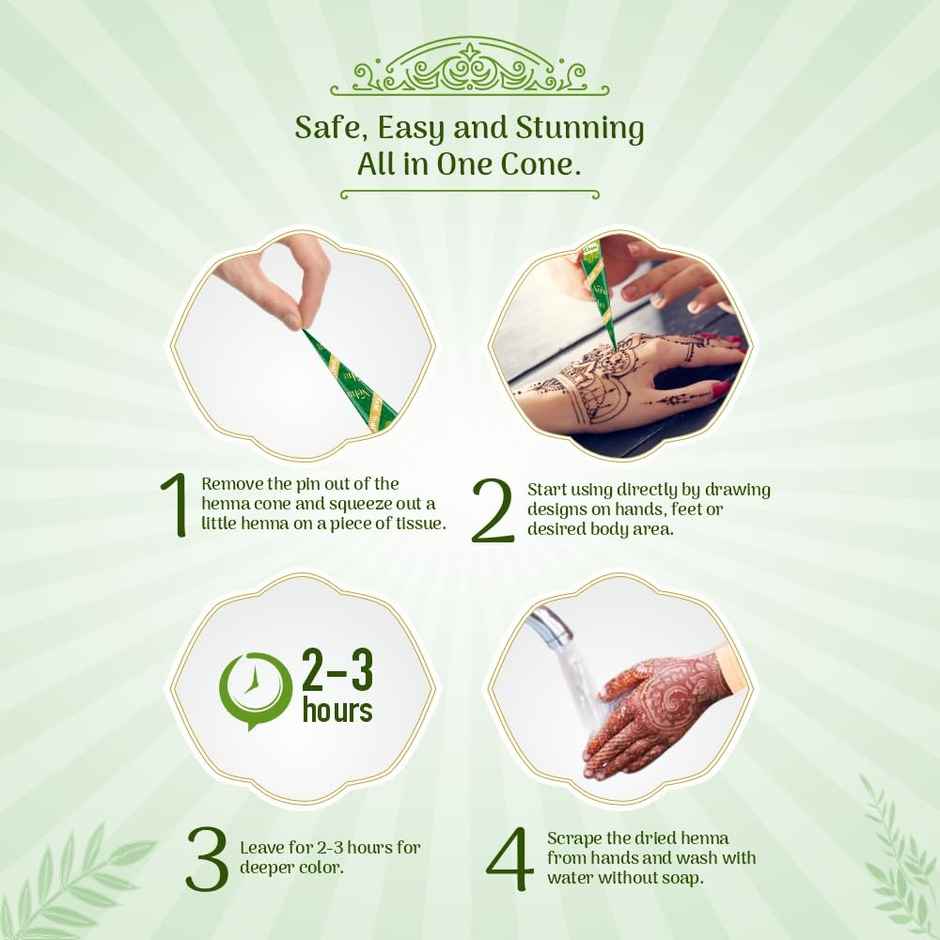 Safe, Easy and Stunning
All in One Cone.

1 Remove the pin out of the henna cone and squeeze out a little henna on a piece of tissue.

2 Start using directly by drawing designs on hands, feet or desired body area.

2-3 hours

3 Leave for 2-3 hours for deeper color.

4 Scrape the dried henna from hands and wash with water without soap.