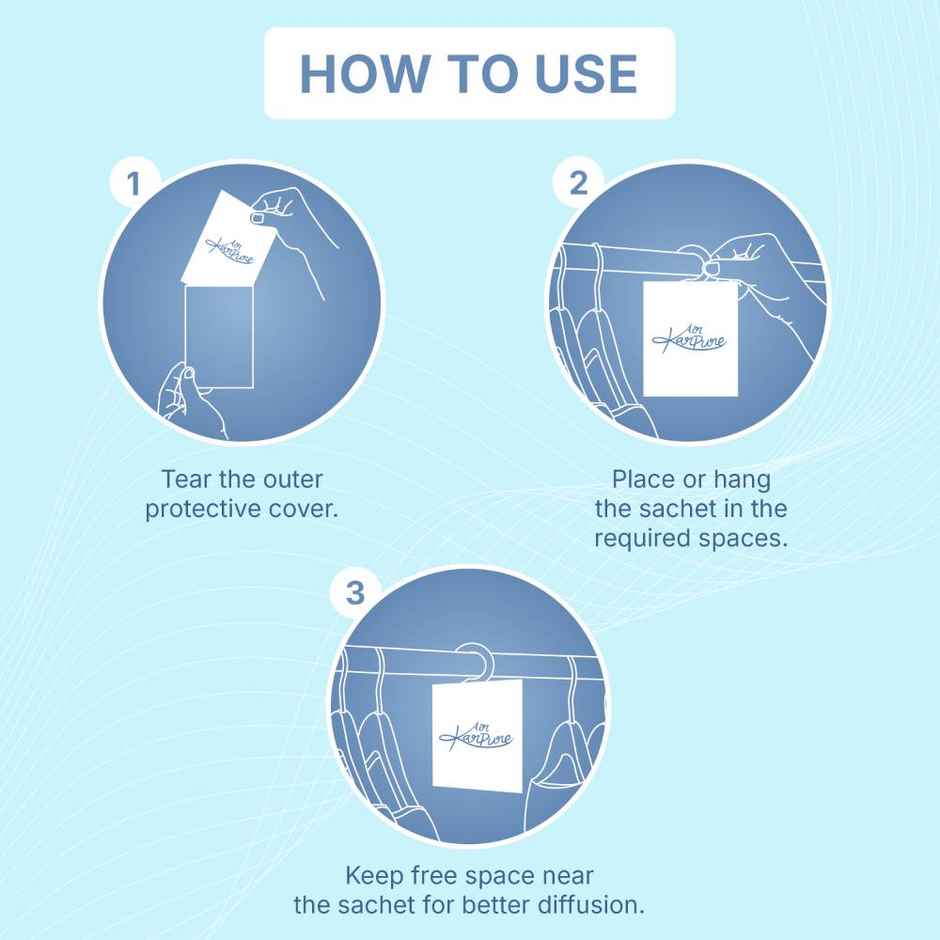 HOW TO USE

1

Air KarPure

Tear the outer protective cover.

2

Air KarPure

Place or hang the sachet in the required spaces.

3

Air KarPure

Keep free space near the sachet for better diffusion.