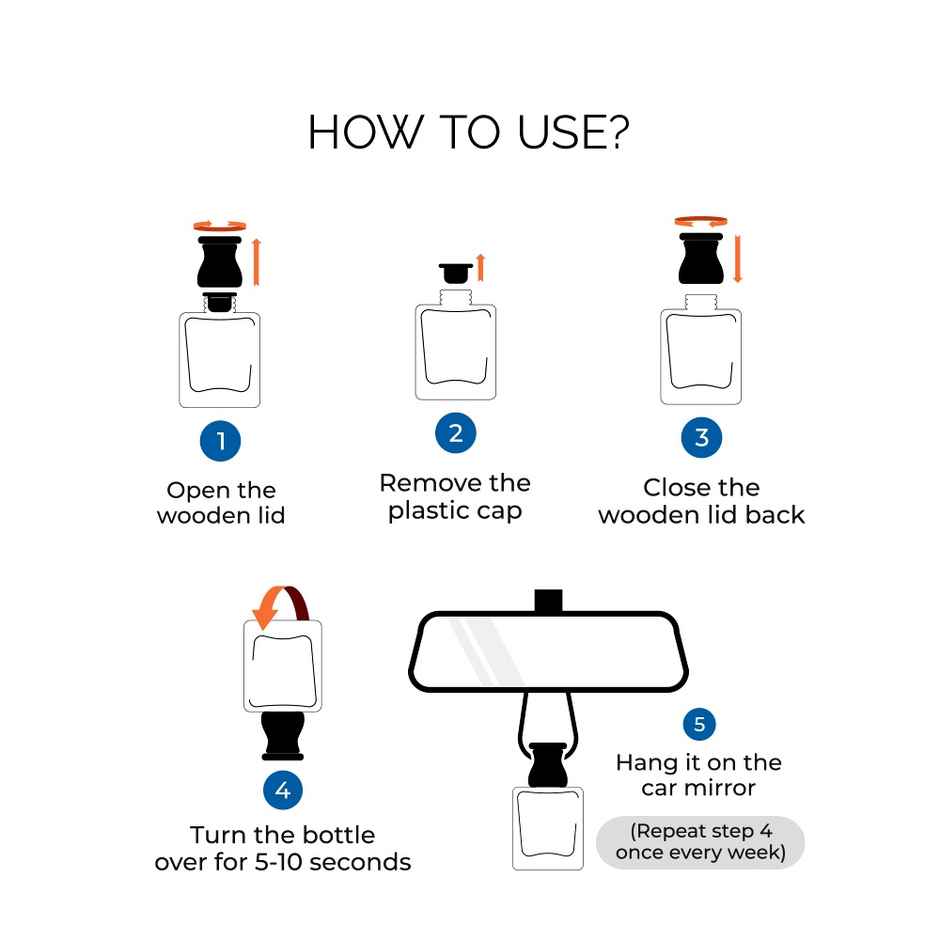 HOW TO USE?

1
Open the wooden lid

2
Remove the plastic cap

3
Close the wooden lid back

4
Turn the bottle over for 5-10 seconds

5
Hang it on the car mirror

(Repeat step 4 once every week)