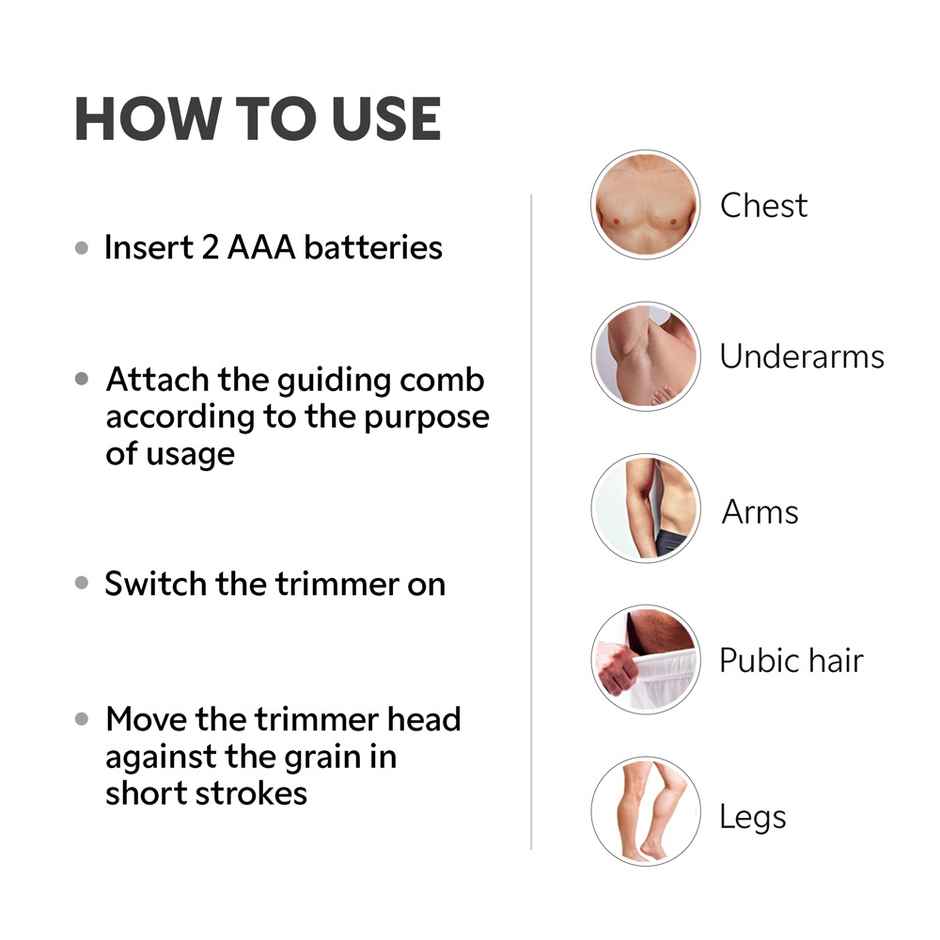 HOW TO USE

• Insert 2 AAA batteries

• Attach the guiding comb according to the purpose of usage

• Switch the trimmer on

• Move the trimmer head against the grain in short strokes

Chest

Underarms

Arms

Pubic hair

Legs