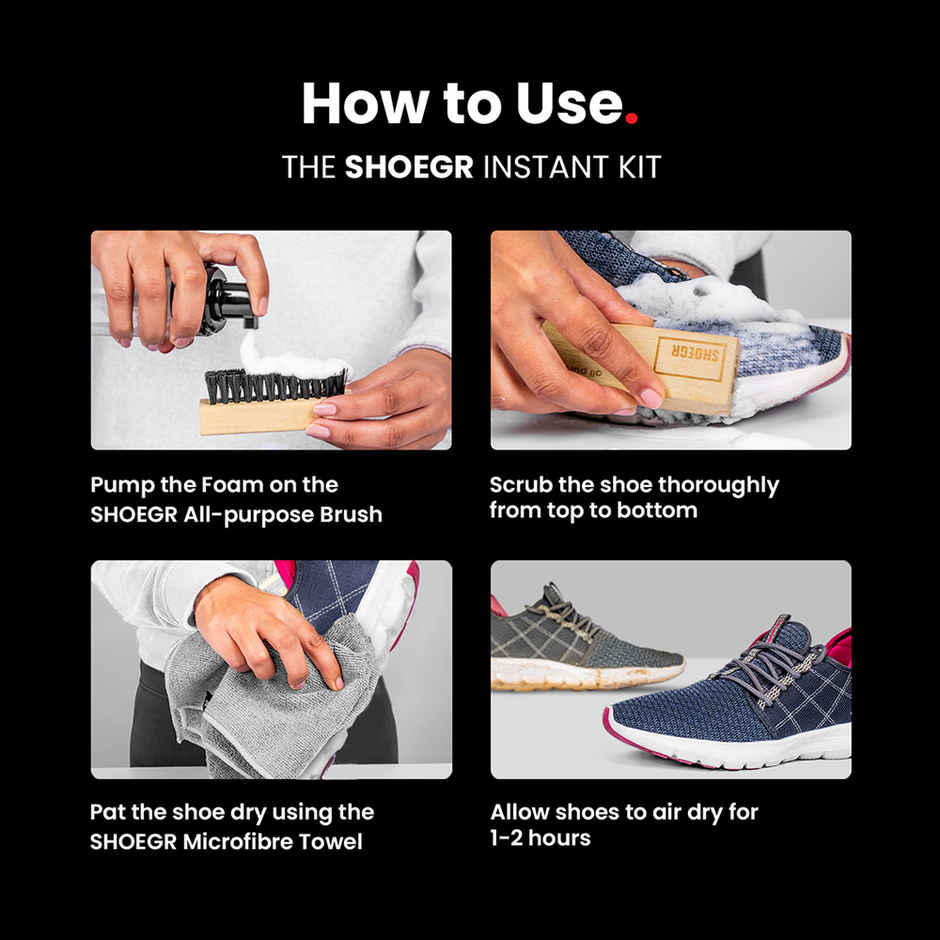 How to Use.

THE SHOEGR INSTANT KIT

SHOEGR

Pump the Foam on the SHOEGR All-purpose Brush

Scrub the shoe thoroughly from top to bottom

Pat the shoe dry using the SHOEGR Microfibre Towel

Allow shoes to air dry for 1-2 hours