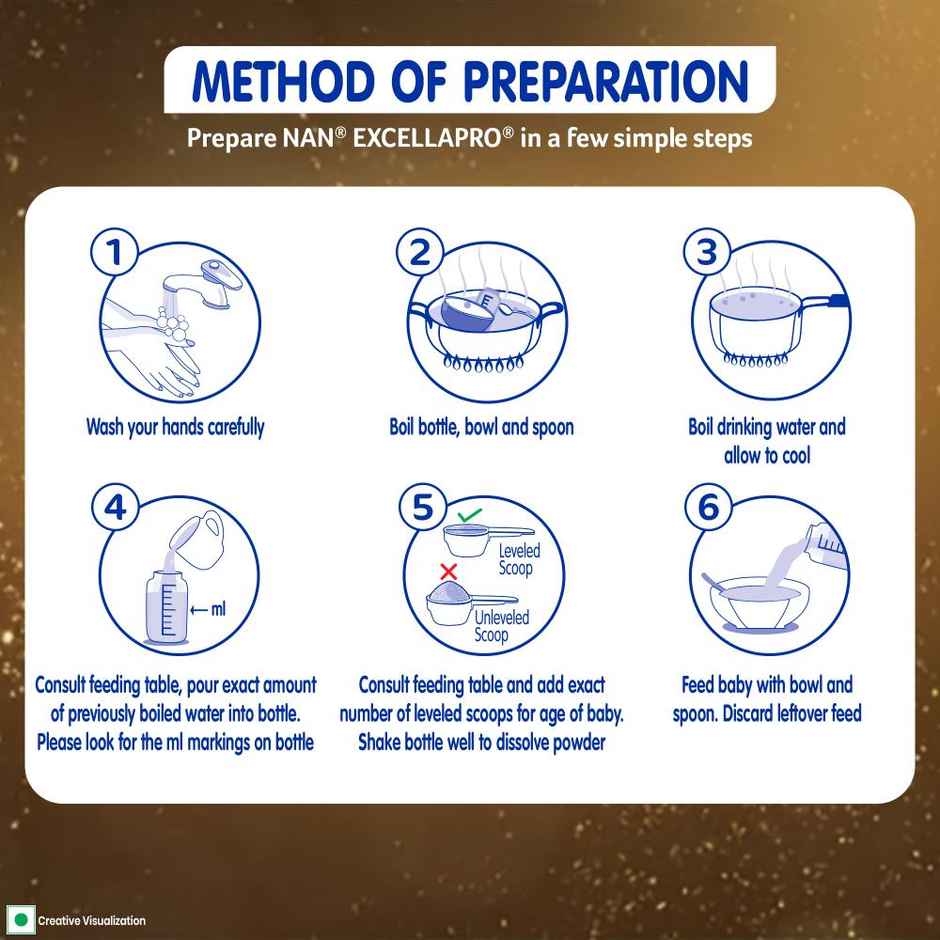 METHOD OF PREPARATION

Prepare NAN® EXCELLAPRO® in a few simple steps

1

Wash your hands carefully

2

Boil bottle, bowl and spoon

3

Boil drinking water and allow to cool

4

← ml

Consult feeding table, pour exact amount of previously boiled water into bottle. Please look for the ml markings on bottle

5

Leveled Scoop

Unleveled Scoop

Consult feeding table and add exact number of leveled scoops for age of baby. Shake bottle well to dissolve powder

6

Feed baby with bowl and spoon. Discard leftover feed

Creative Visualization