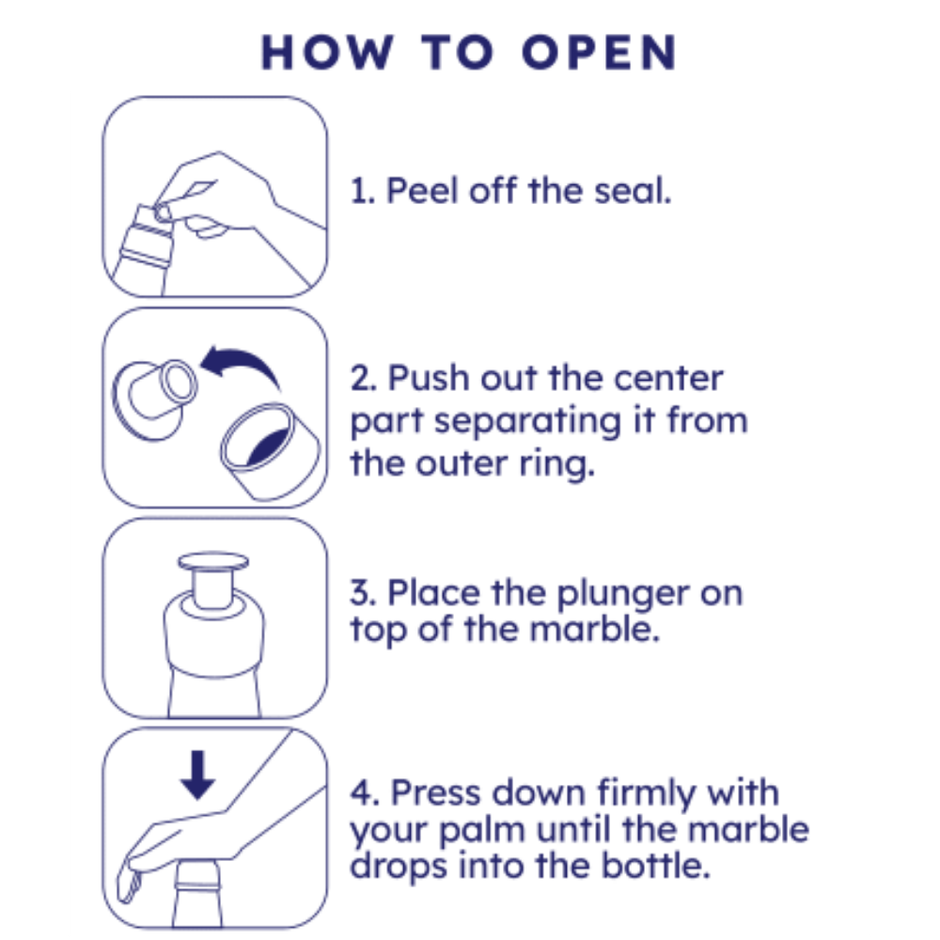 HOW TO OPEN

1. Peel off the seal.

2. Push out the center part separating it from the outer ring.

3. Place the plunger on top of the marble.

4. Press down firmly with your palm until the marble drops into the bottle.