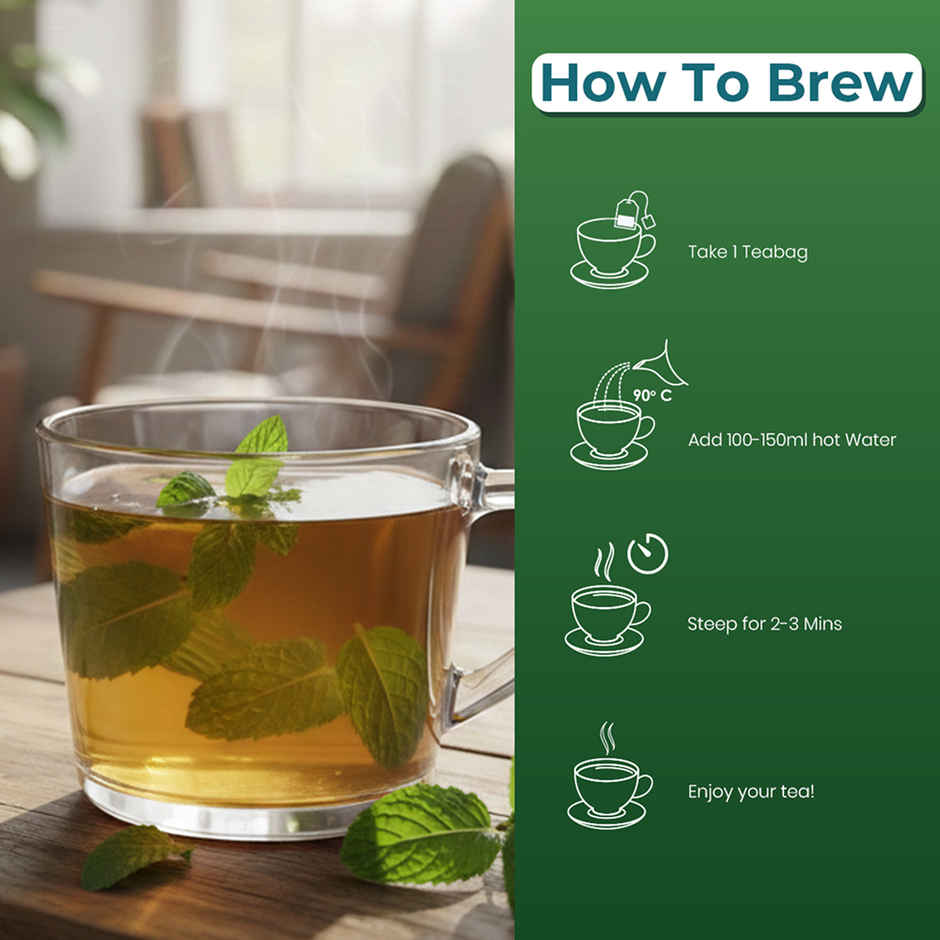 How To Brew

Take 1 Teabag

90° C

Add 100-150ml hot Water

Steep for 2-3 Mins

Enjoy your tea!