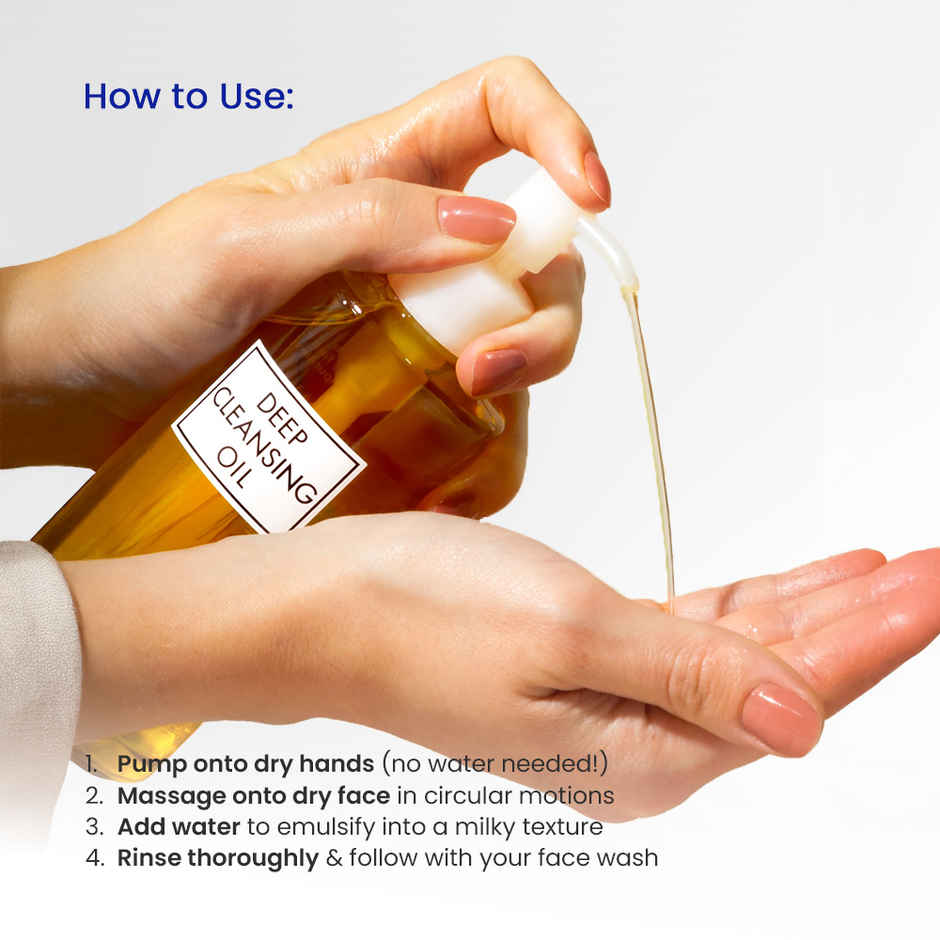 How to Use:

DEEP CLEANSING OIL

1. Pump onto dry hands (no water needed!)
2. Massage onto dry face in circular motions
3. Add water to emulsify into a milky texture
4. Rinse thoroughly & follow with your face wash