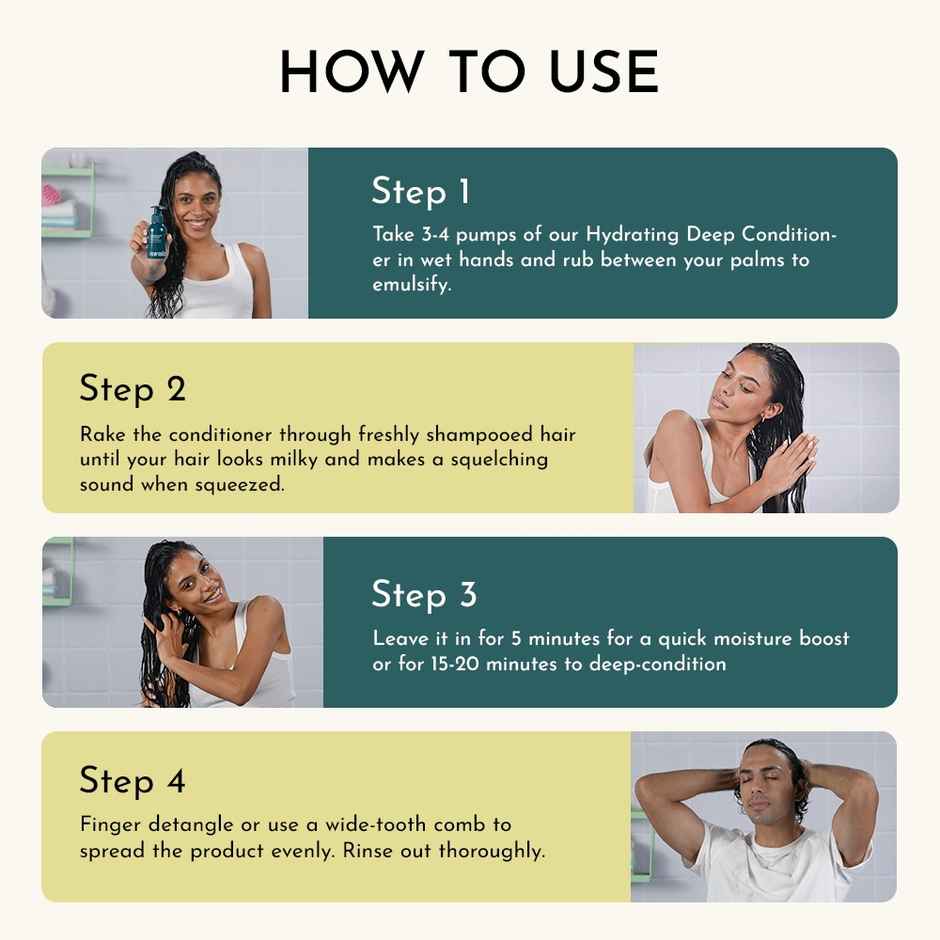 HOW TO USE

Step 1
Take 3-4 pumps of our Hydrating Deep Conditioner in wet hands and rub between your palms to emulsify.

Step 2
Rake the conditioner through freshly shampooed hair until your hair looks milky and makes a squelching sound when squeezed.

Step 3
Leave it in for 5 minutes for a quick moisture boost or for 15-20 minutes to deep-condition

Step 4
Finger detangle or use a wide-tooth comb to spread the product evenly. Rinse out thoroughly.