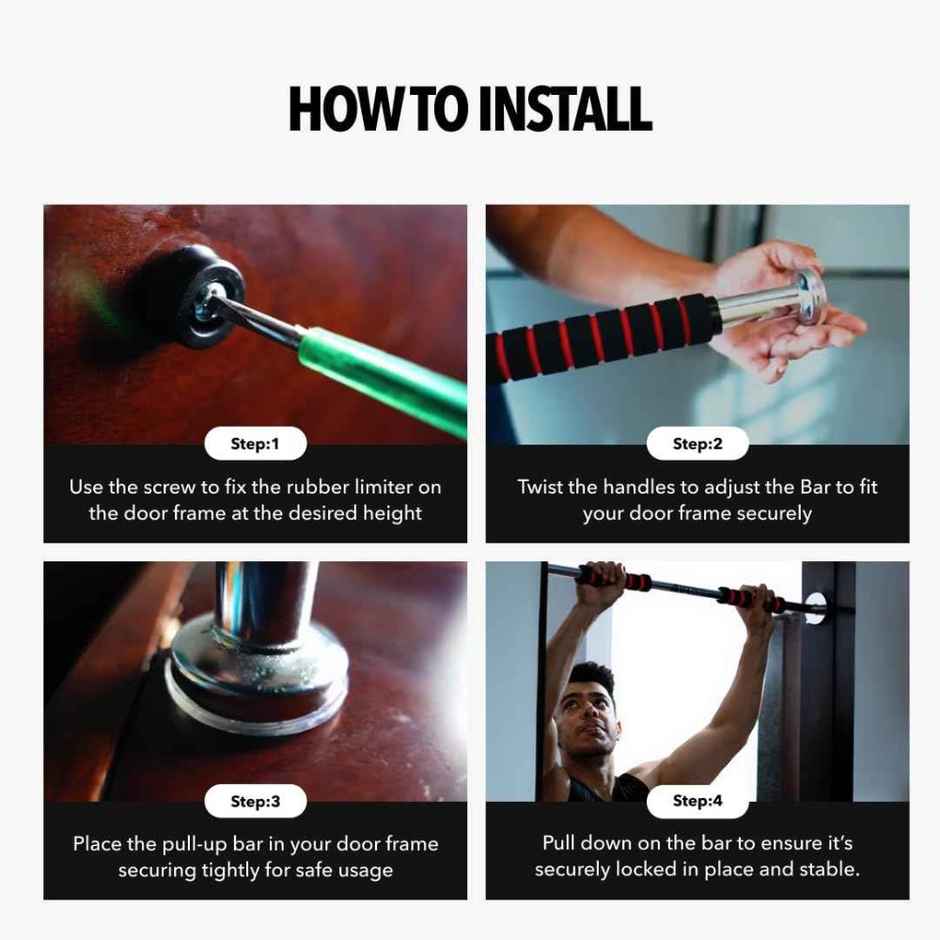 HOW TO INSTALL

Step:1

Use the screw to fix the rubber limiter on the door frame at the desired height

Step:2

Twist the handles to adjust the Bar to fit your door frame securely

Step:3

Place the pull-up bar in your door frame securing tightly for safe usage

Step:4

Pull down on the bar to ensure it's securely locked in place and stable.