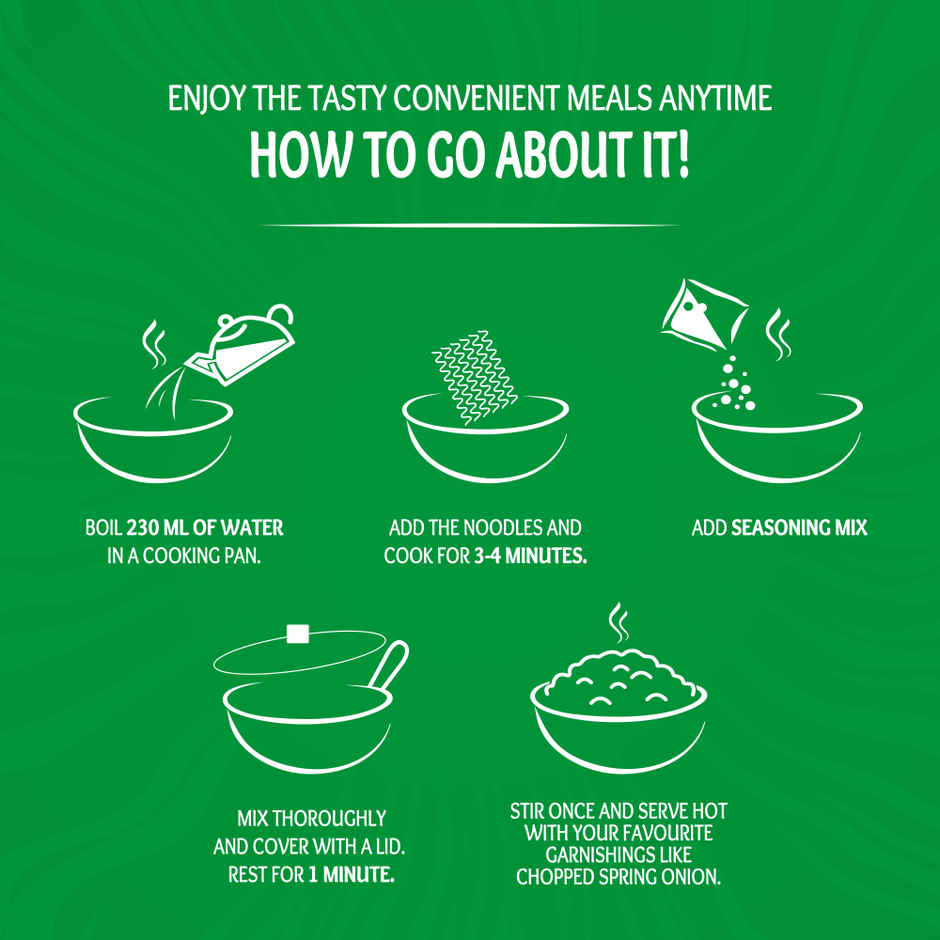 ENJOY THE TASTY CONVENIENT MEALS ANYTIME
HOW TO GO ABOUT IT!

BOIL 230 ML OF WATER IN A COOKING PAN.

ADD THE NOODLES AND COOK FOR 3-4 MINUTES.

ADD SEASONING MIX

MIX THOROUGHLY AND COVER WITH A LID. REST FOR 1 MINUTE.

STIR ONCE AND SERVE HOT WITH YOUR FAVOURITE GARNISHINGS LIKE CHOPPED SPRING ONION.