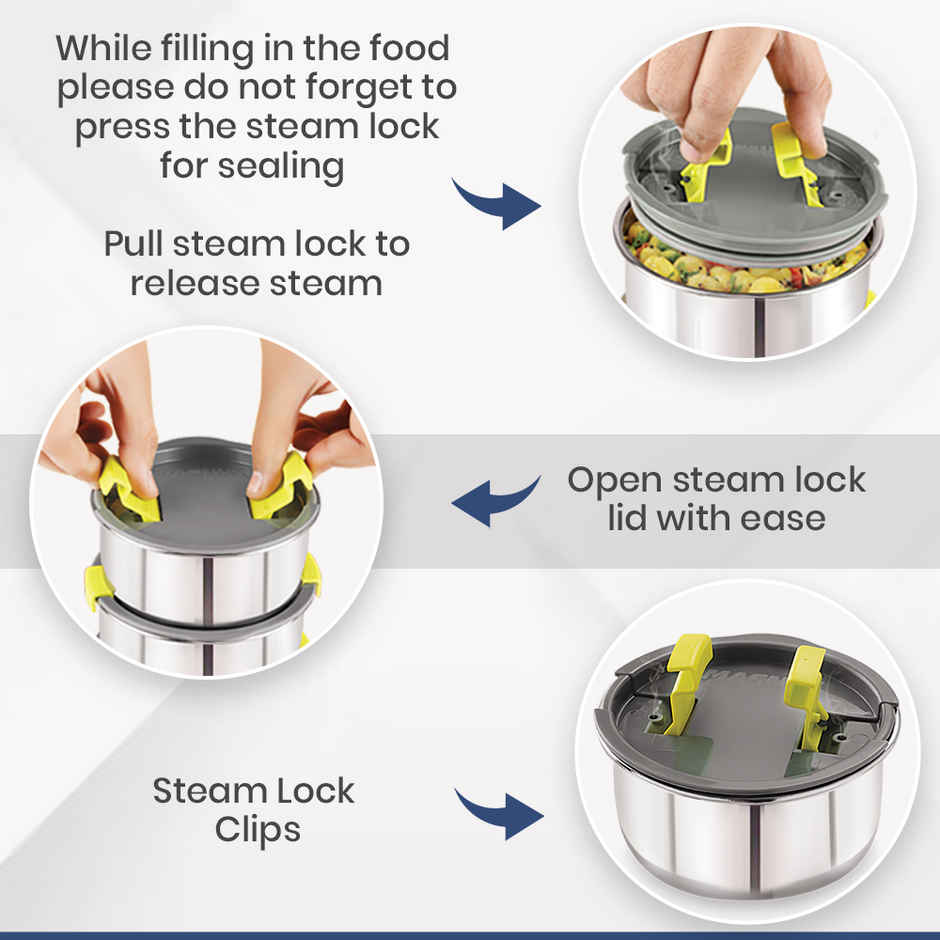 While filling in the food please do not forget to press the steam lock for sealing

Pull steam lock to release steam

Open steam lock lid with ease

Steam Lock Clips