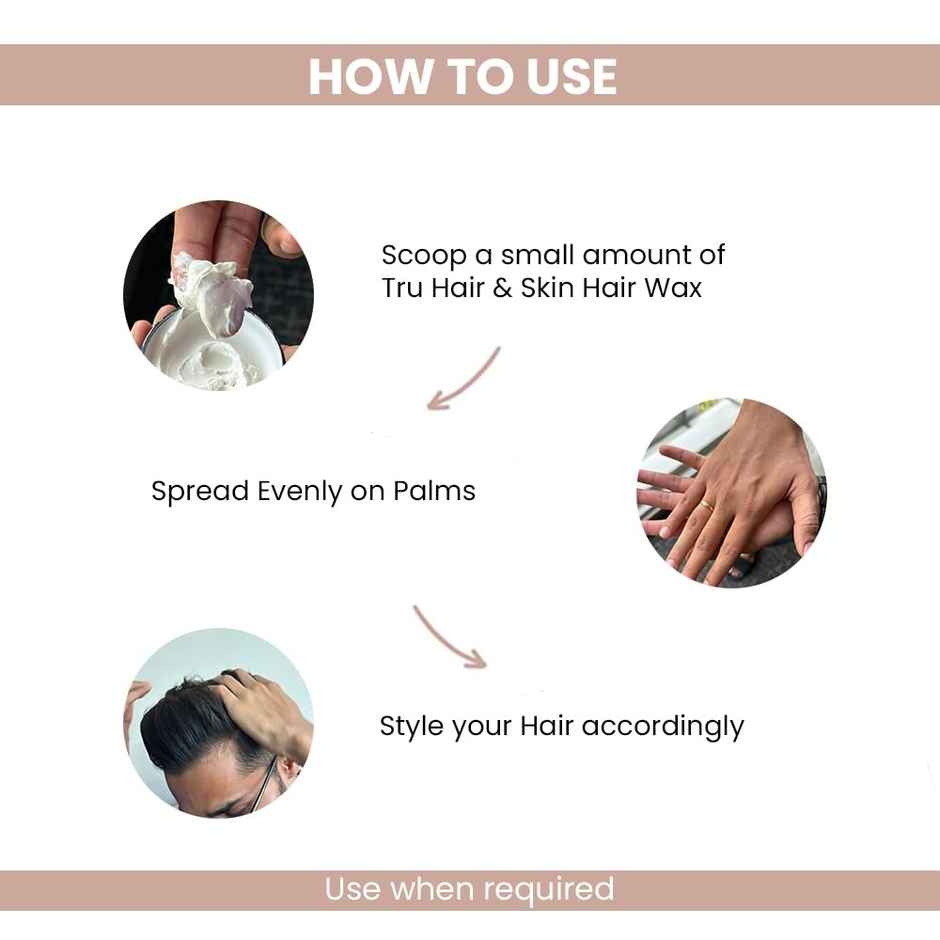 HOW TO USE

Scoop a small amount of Tru Hair & Skin Hair Wax

Spread Evenly on Palms

Style your Hair accordingly

Use when required