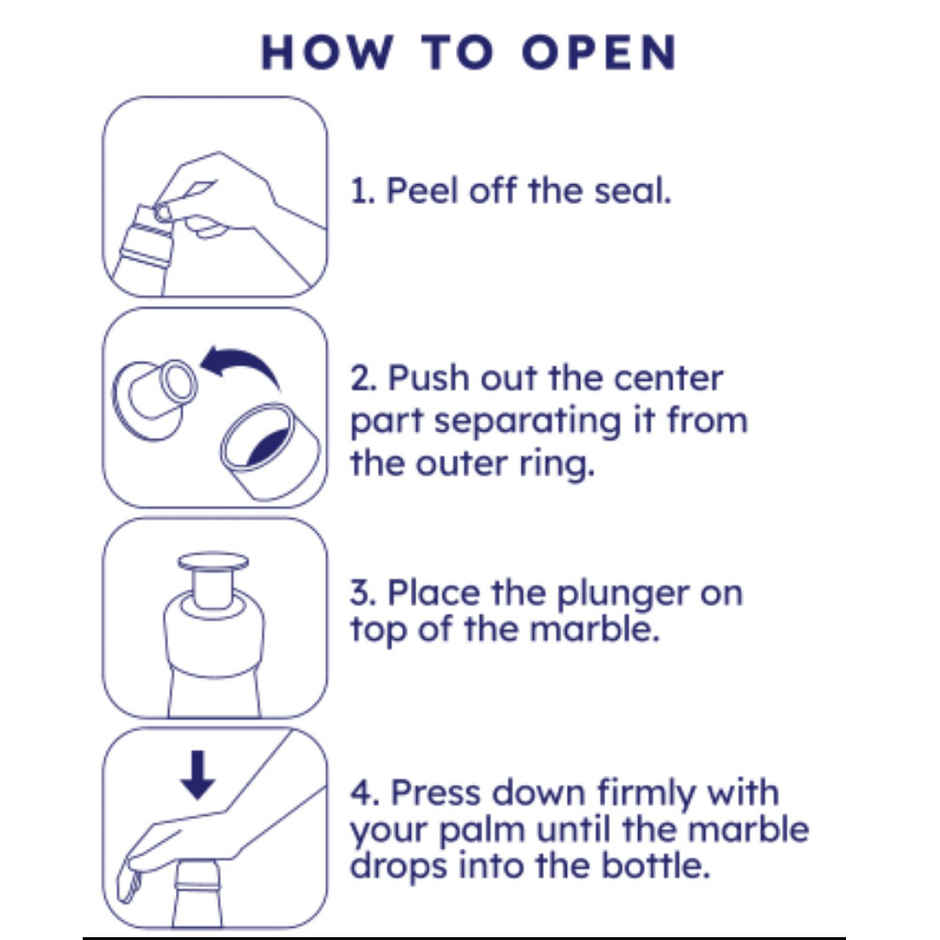 HOW TO OPEN

1. Peel off the seal.

2. Push out the center part separating it from the outer ring.

3. Place the plunger on top of the marble.

4. Press down firmly with your palm until the marble drops into the bottle.