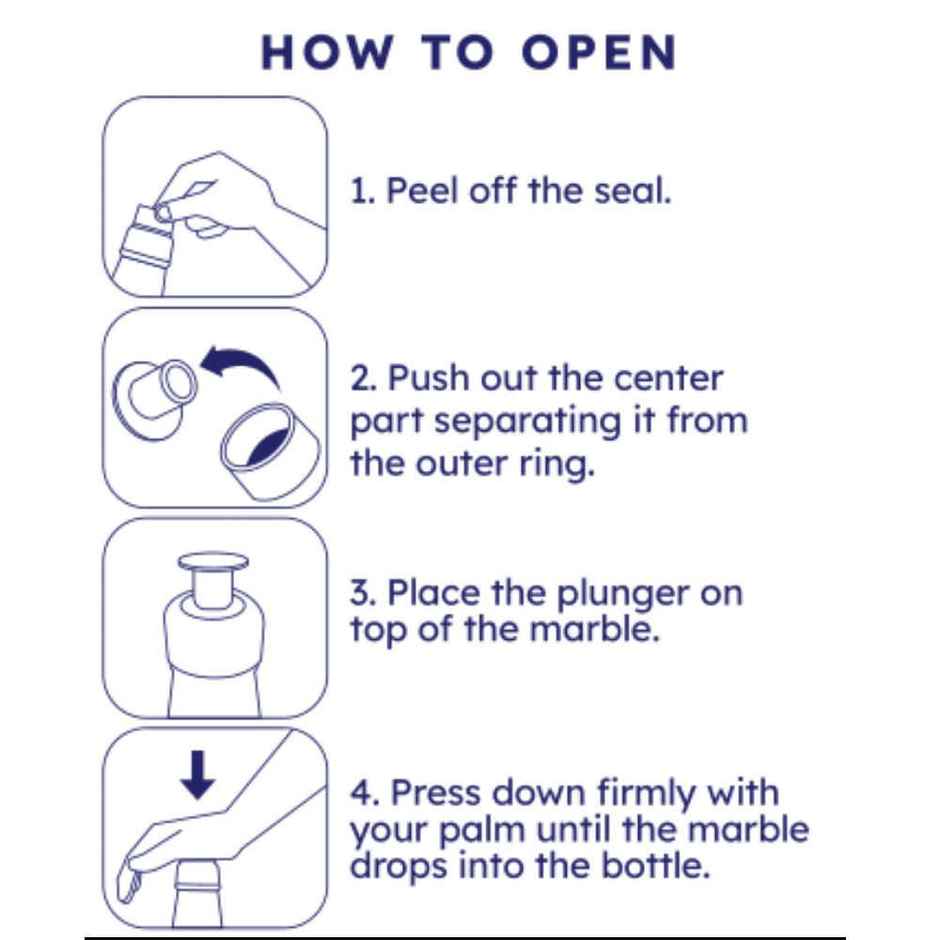 HOW TO OPEN

1. Peel off the seal.

2. Push out the center part separating it from the outer ring.

3. Place the plunger on top of the marble.

4. Press down firmly with your palm until the marble drops into the bottle.