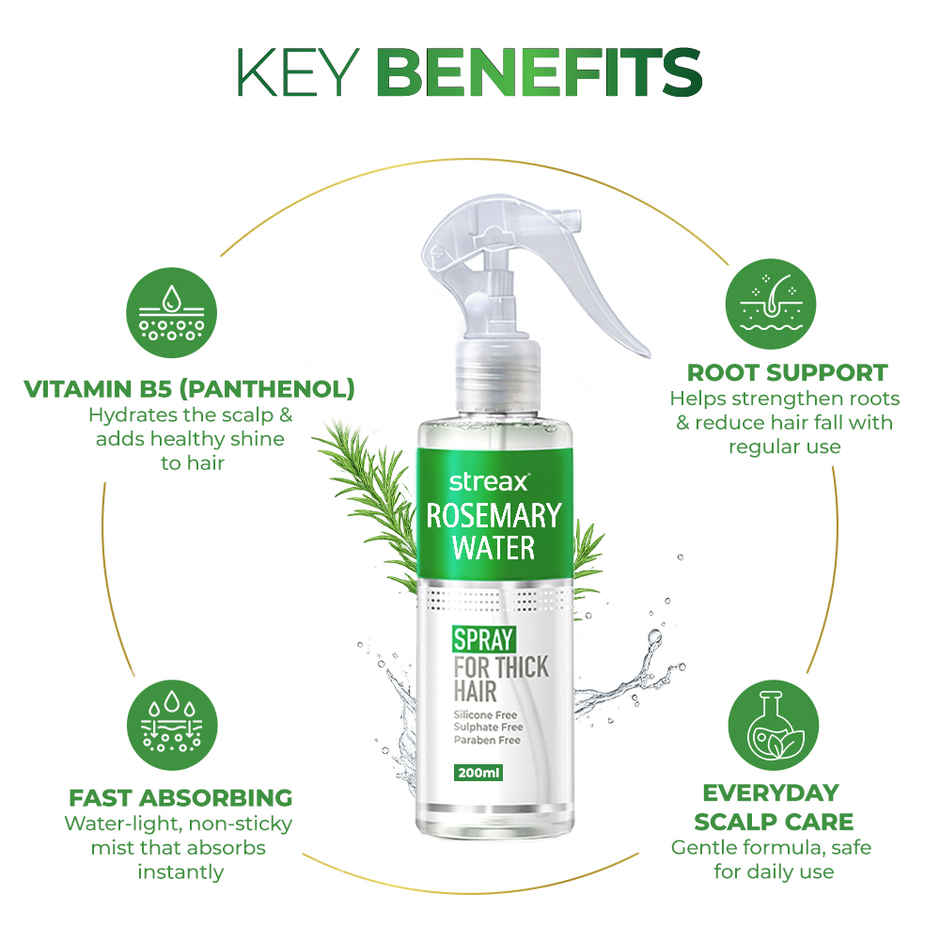 KEY BENEFITS

VITAMIN B5 (PANTHENOL)
Hydrates the scalp & adds healthy shine to hair

ROOT SUPPORT
Helps strengthen roots & reduce hair fall with regular use

streax
ROSEMARY WATER
SPRAY
FOR THICK HAIR
Silicone Free
Sulphate Free
Paraben Free
200ml

FAST ABSORBING
Water-light, non-sticky mist that absorbs instantly

EVERYDAY SCALP CARE
Gentle formula, safe for daily use