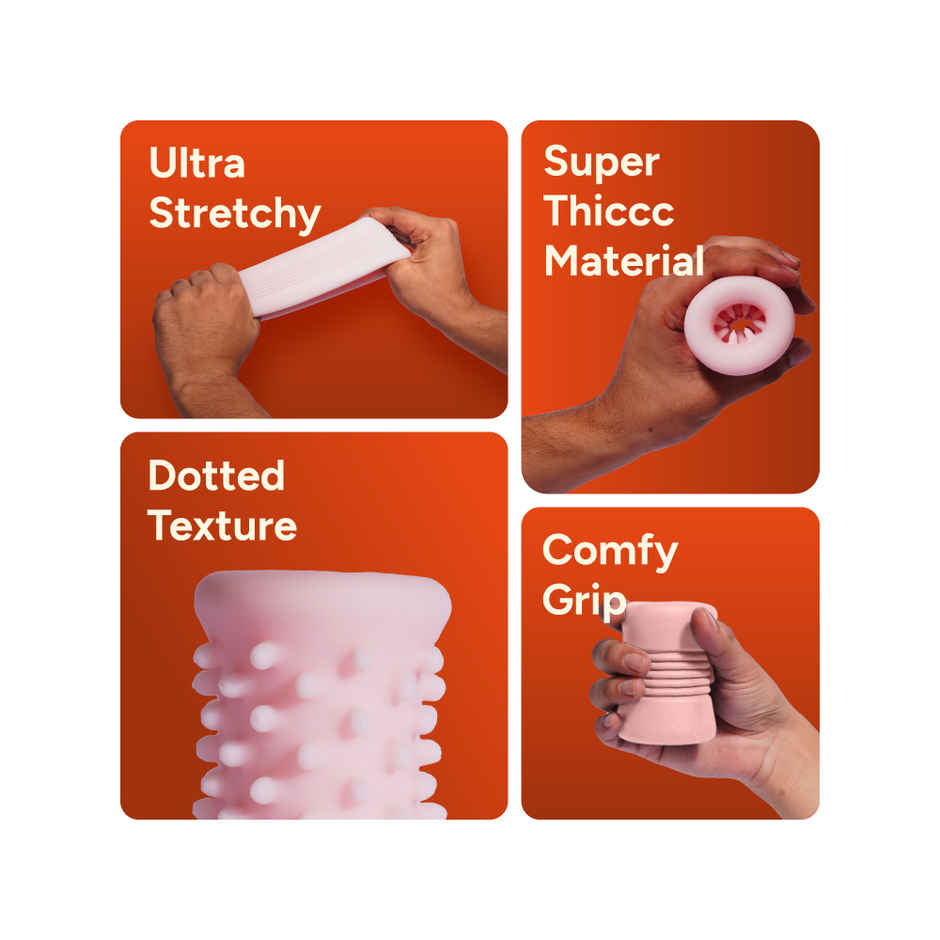 Ultra Stretchy

Super Thiccc Material

Dotted Texture

Comfy Grip