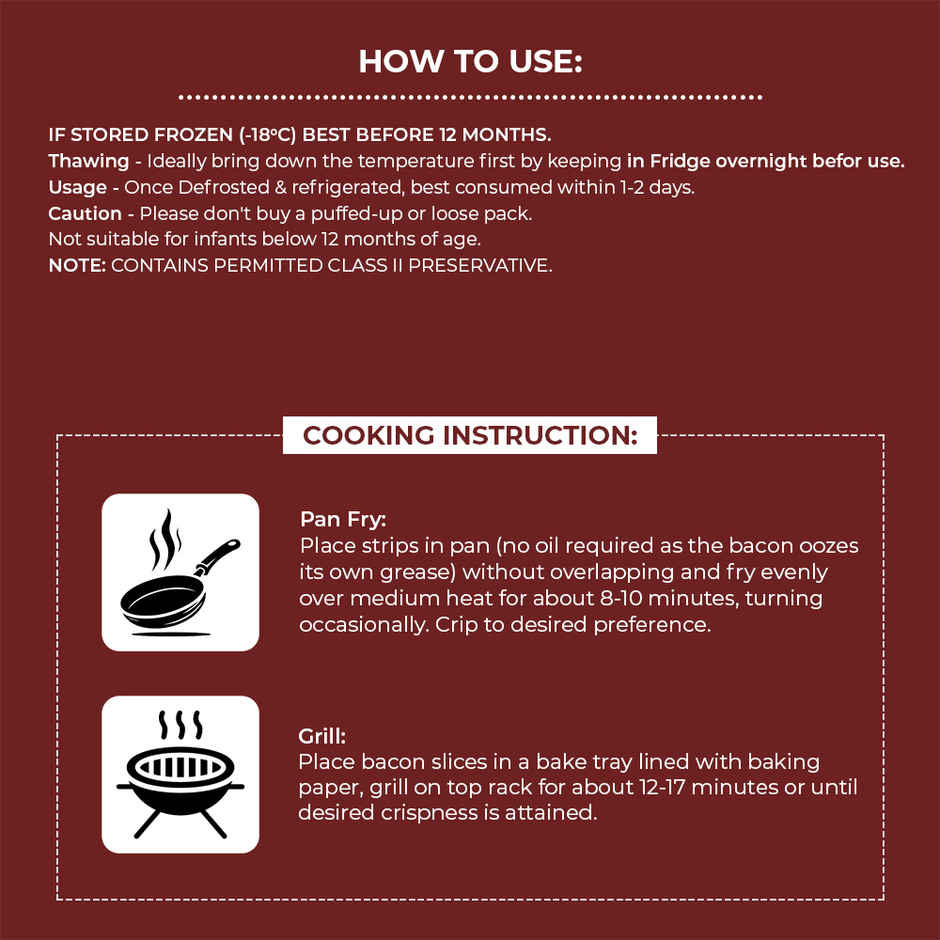 HOW TO USE:

IF STORED FROZEN (-18°C) BEST BEFORE 12 MONTHS.
Thawing - Ideally bring down the temperature first by keeping in Fridge overnight befor use.
Usage - Once Defrosted & refrigerated, best consumed within 1-2 days.
Caution - Please don't buy a puffed-up or loose pack.
Not suitable for infants below 12 months of age.
NOTE: CONTAINS PERMITTED CLASS II PRESERVATIVE.

COOKING INSTRUCTION:

Pan Fry:
Place strips in pan (no oil required as the bacon oozes its own grease) without overlapping and fry evenly over medium heat for about 8-10 minutes, turning occasionally. Crip to desired preference.

Grill:
Place bacon slices in a bake tray lined with baking paper, grill on top rack for about 12-17 minutes or until desired crispness is attained.