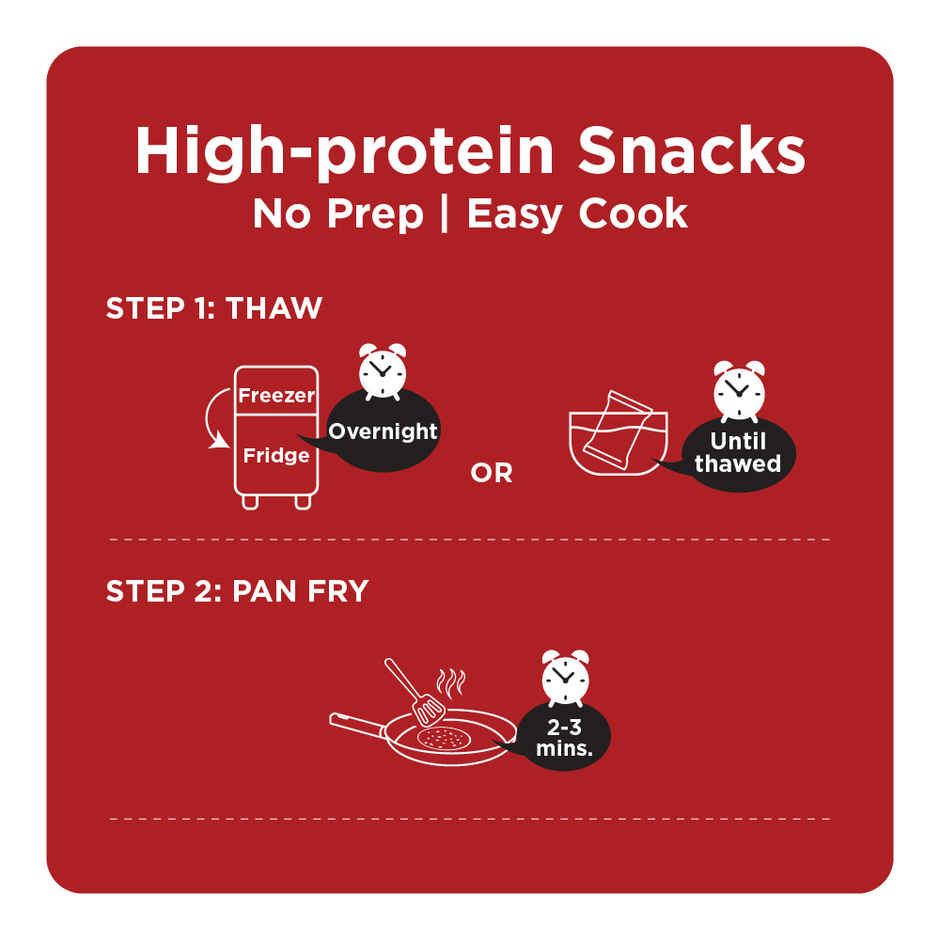 High-protein Snacks
No Prep | Easy Cook

STEP 1: THAW

Freezer
Fridge
Overnight

OR

Until thawed

STEP 2: PAN FRY

2-3 mins.