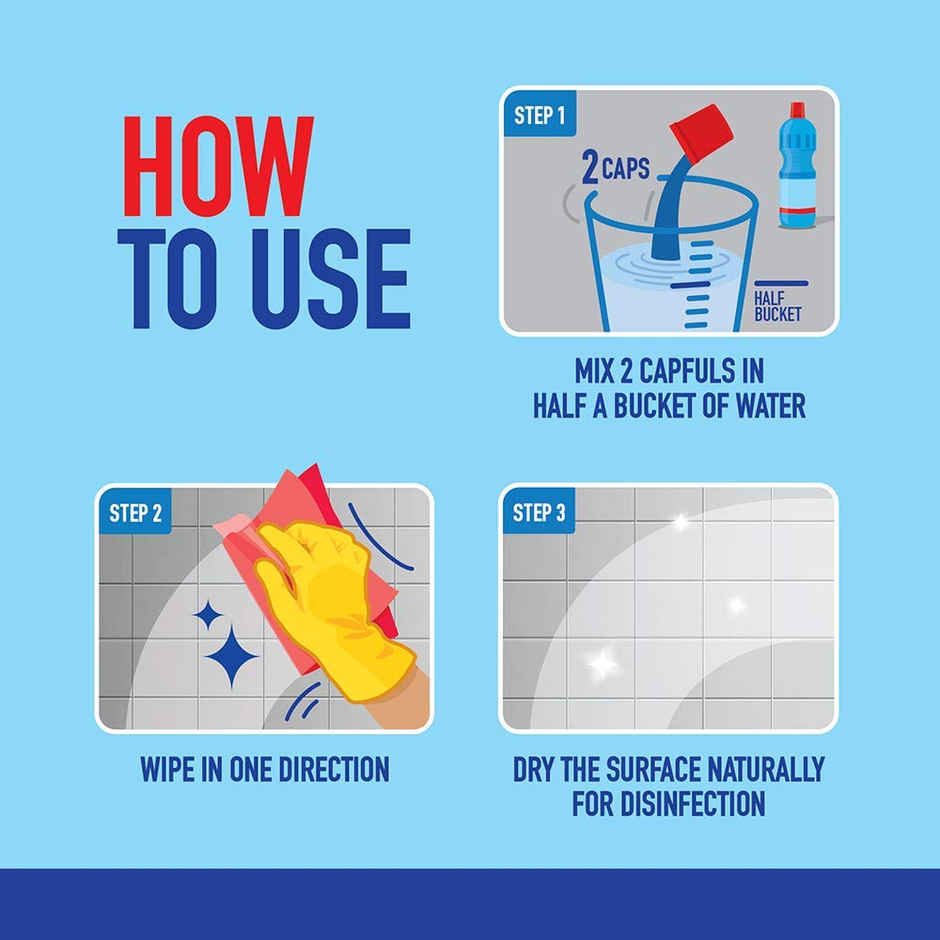 HOW
TO USE

STEP 1

2 CAPS

HALF BUCKET

MIX 2 CAPFULS IN HALF A BUCKET OF WATER

STEP 2

WIPE IN ONE DIRECTION

STEP 3

DRY THE SURFACE NATURALLY FOR DISINFECTION