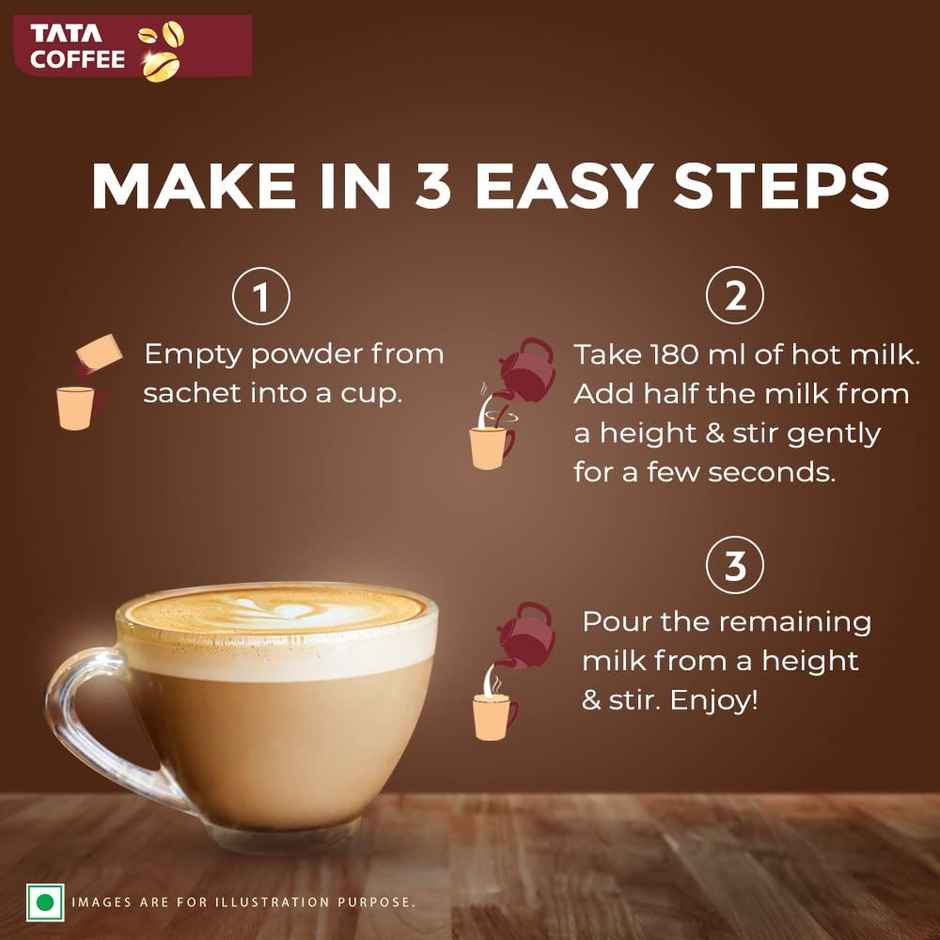 TATA COFFEE

MAKE IN 3 EASY STEPS

1

Empty powder from sachet into a cup.

2

Take 180 ml of hot milk. Add half the milk from a height & stir gently for a few seconds.

3

Pour the remaining milk from a height & stir. Enjoy!

IMAGES ARE FOR ILLUSTRATION PURPOSE.