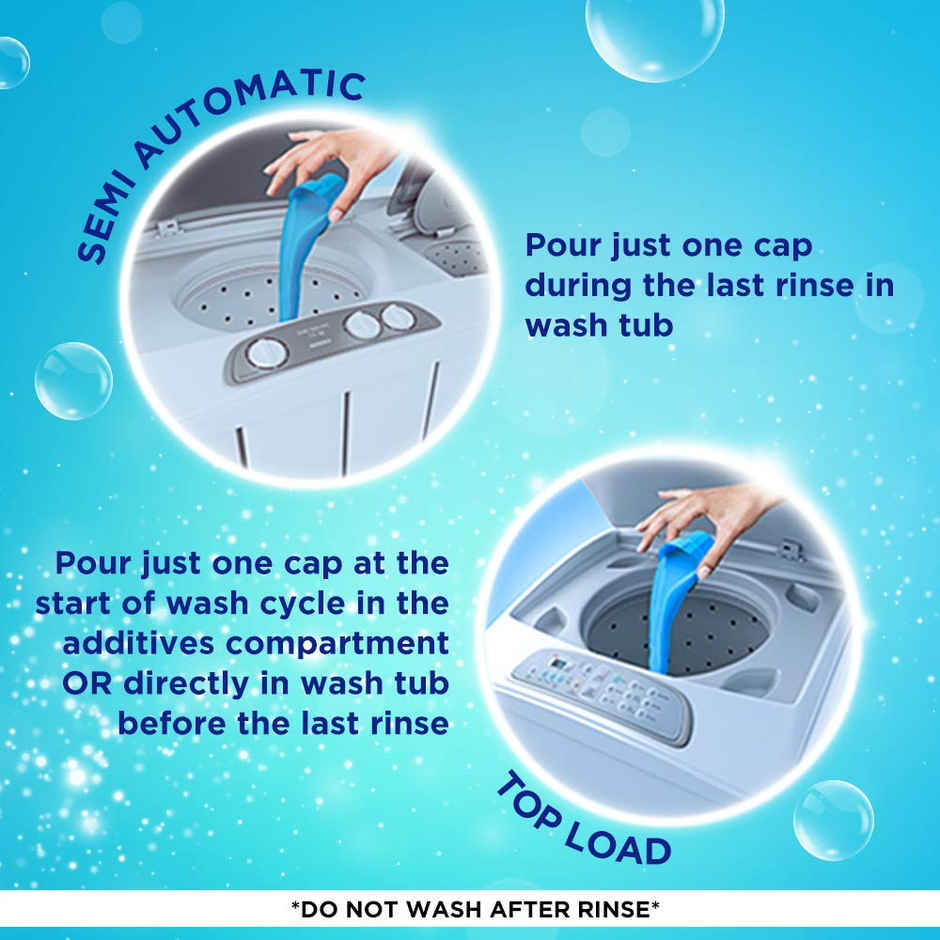 SEMI AUTOMATIC

Pour just one cap during the last rinse in wash tub

Pour just one cap at the start of wash cycle in the additives compartment OR directly in wash tub before the last rinse

TOP LOAD

*DO NOT WASH AFTER RINSE*