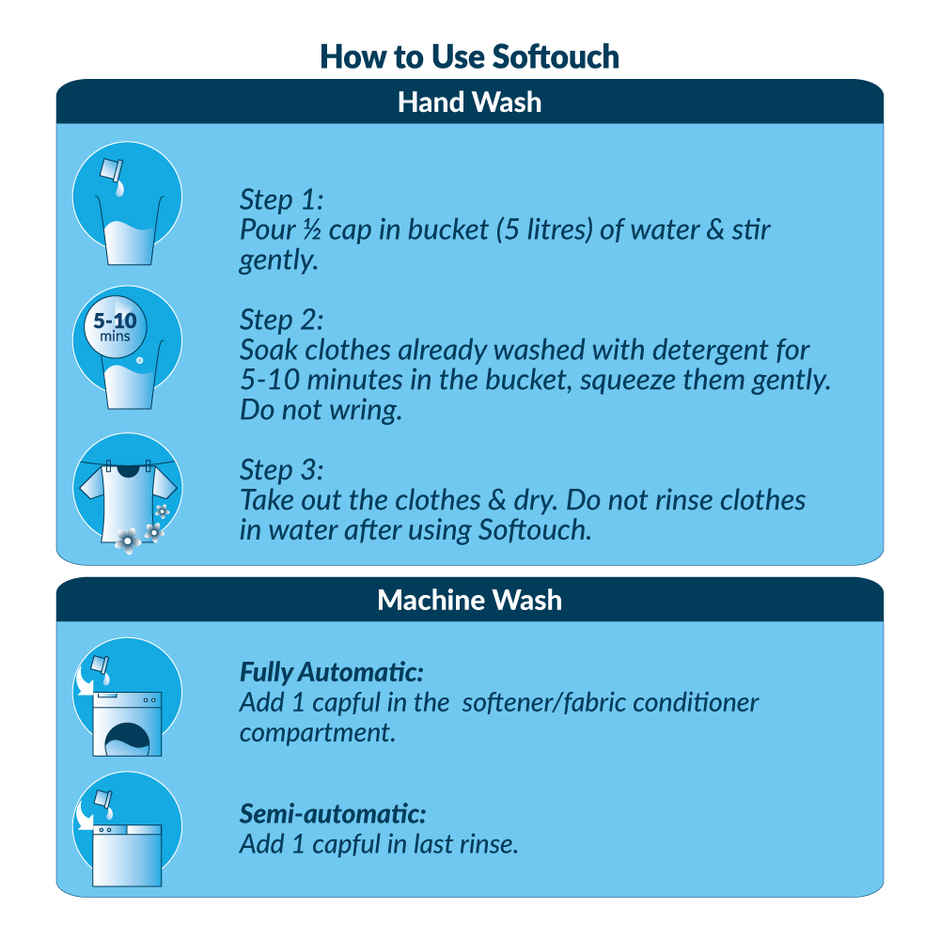 How to Use Softouch

Hand Wash

Step 1:
Pour ½ cap in bucket (5 litres) of water & stir gently.

5-10 mins

Step 2:
Soak clothes already washed with detergent for 5-10 minutes in the bucket, squeeze them gently. Do not wring.

Step 3:
Take out the clothes & dry. Do not rinse clothes in water after using Softouch.

Machine Wash

Fully Automatic:
Add 1 capful in the softener/fabric conditioner compartment.

Semi-automatic:
Add 1 capful in last rinse.