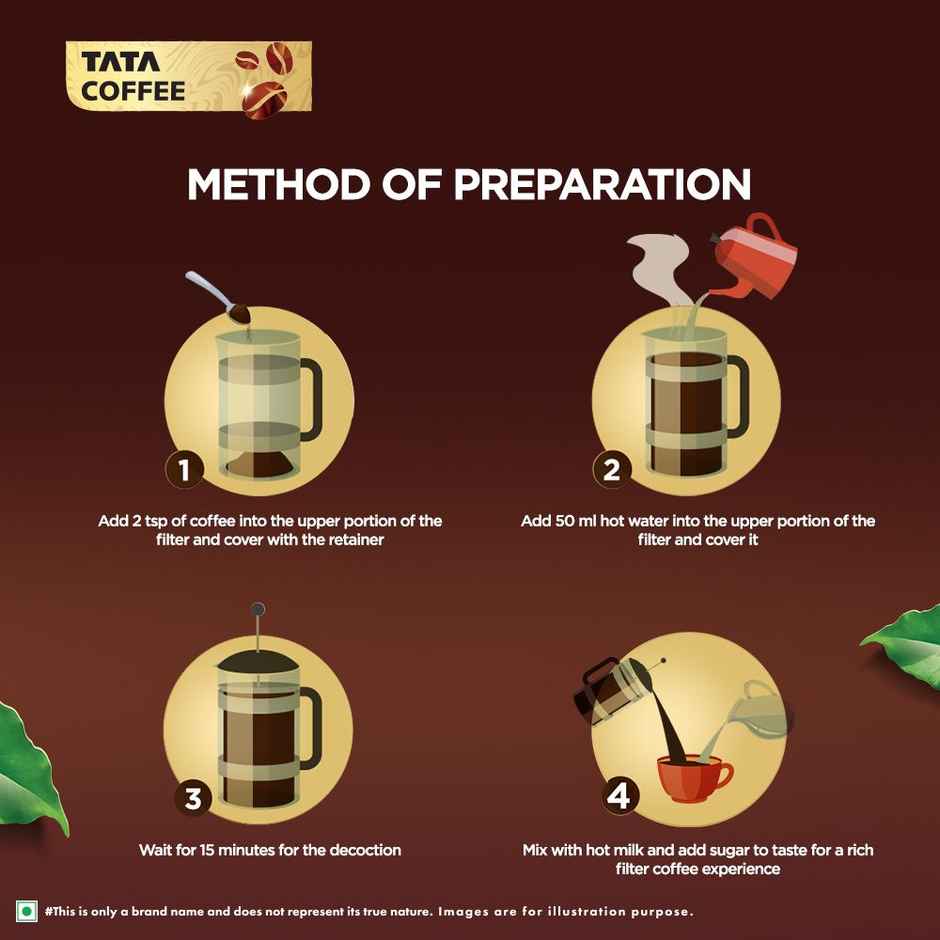 TATA COFFEE

METHOD OF PREPARATION

1

Add 2 tsp of coffee into the upper portion of the filter and cover with the retainer

2

Add 50 ml hot water into the upper portion of the filter and cover it

3

Wait for 15 minutes for the decoction

4

Mix with hot milk and add sugar to taste for a rich filter coffee experience

#This is only a brand name and does not represent its true nature. Images are for illustration purpose.