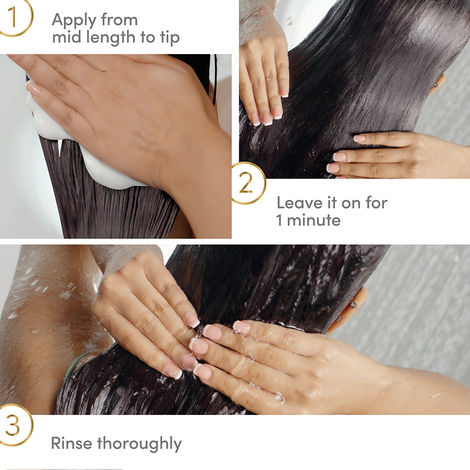 1

Apply from mid length to tip

2

Leave it on for 1 minute

3

Rinse thoroughly