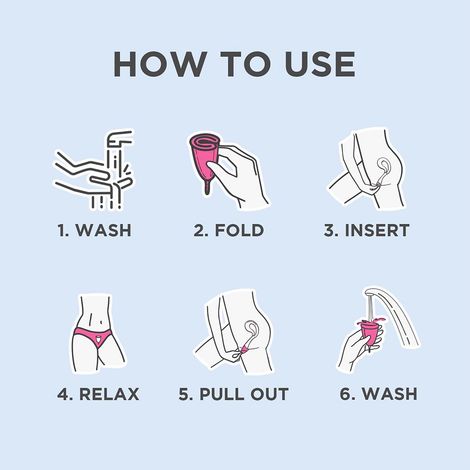 HOW TO USE

1. WASH

2. FOLD

3. INSERT

4. RELAX

5. PULL OUT

6. WASH