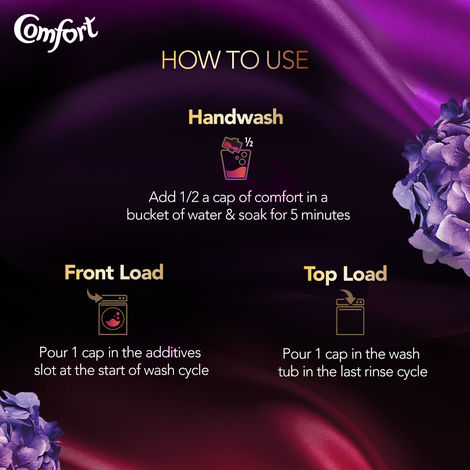 Comfort

HOW TO USE

Handwash

½

Add 1/2 a cap of comfort in a bucket of water & soak for 5 minutes

Front Load

Pour 1 cap in the additives slot at the start of wash cycle

Top Load

Pour 1 cap in the wash tub in the last rinse cycle