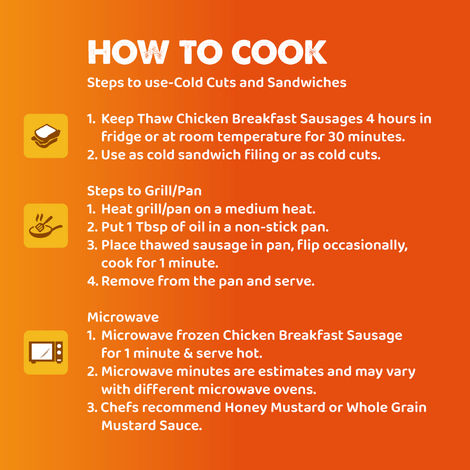 HOW TO COOK

Steps to use-Cold Cuts and Sandwiches

1. Keep Thaw Chicken Breakfast Sausages 4 hours in fridge or at room temperature for 30 minutes.
2. Use as cold sandwich filing or as cold cuts.

Steps to Grill/Pan
1. Heat grill/pan on a medium heat.
2. Put 1 Tbsp of oil in a non-stick pan.
3. Place thawed sausage in pan, flip occasionally, cook for 1 minute.
4. Remove from the pan and serve.

Microwave
1. Microwave frozen Chicken Breakfast Sausage for 1 minute & serve hot.
2. Microwave minutes are estimates and may vary with different microwave ovens.
3. Chefs recommend Honey Mustard or Whole Grain Mustard Sauce.