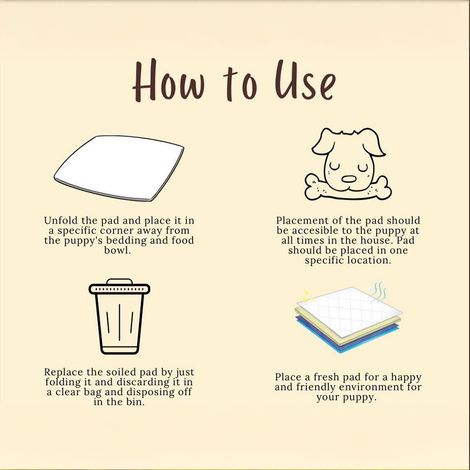 How to Use

Unfold the pad and place it in a specific corner away from the puppy's bedding and food bowl.

Placement of the pad should be accesible to the puppy at all times in the house. Pad should be placed in one specific location.

Replace the soiled pad by just folding it and discarding it in a clear bag and disposing off in the bin.

Place a fresh pad for a happy and friendly environment for your puppy.