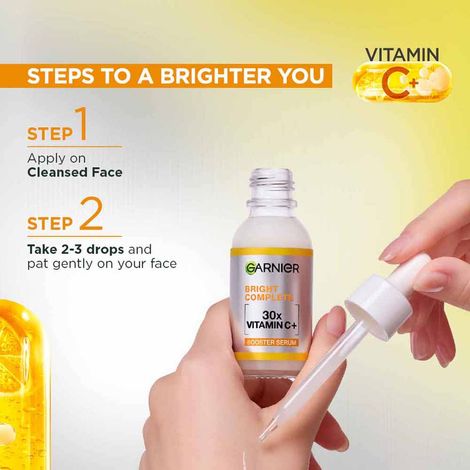 STEPS TO A BRIGHTER YOU

VITAMIN C+

STEP 1
Apply on Cleansed Face

STEP 2
Take 2-3 drops and pat gently on your face

GARNIER
BRIGHT COMPLETE
30x VITAMIN C+
BOOSTER SERUM