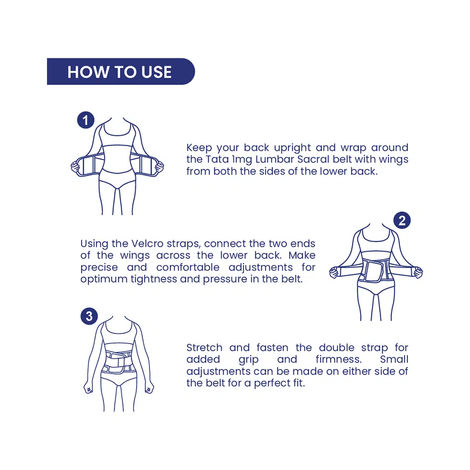 HOW TO USE

1

Keep your back upright and wrap around the Tata 1mg Lumbar Sacral belt with wings from both the sides of the lower back.

2

Using the Velcro straps, connect the two ends of the wings across the lower back. Make precise and comfortable adjustments for optimum tightness and pressure in the belt.

3

Stretch and fasten the double strap for added grip and firmness. Small adjustments can be made on either side of the belt for a perfect fit.