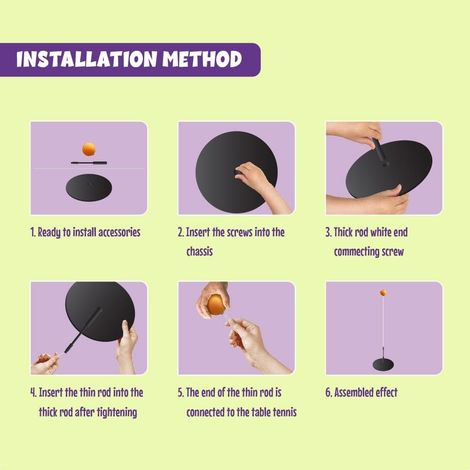 INSTALLATION METHOD

1. Ready to install accessories

2. Insert the screws into the chassis

3. Thick rod white end commecting screw

4. Insert the thin rod into the thick rod after tightening

5. The end of the thin rod is connected to the table tennis

6. Assembled effect