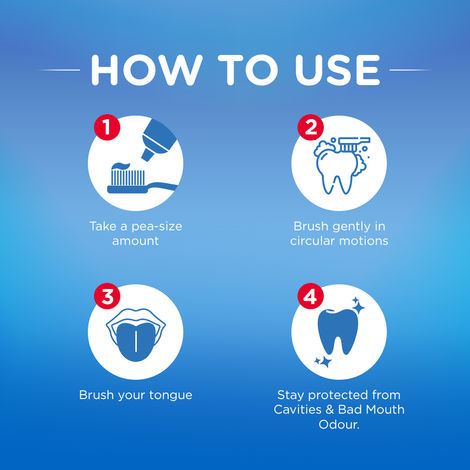 HOW TO USE

1
Take a pea-size amount

2
Brush gently in circular motions

3
Brush your tongue

4
Stay protected from Cavities & Bad Mouth Odour.